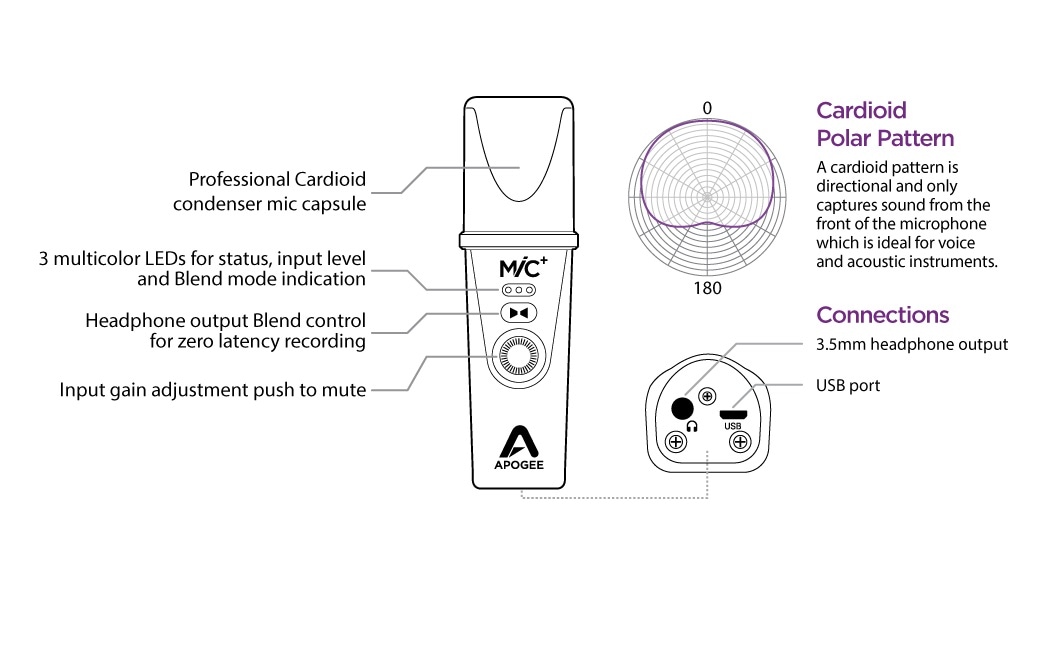 Professional Cardioid condenser mic capsule

3 multicolor LEDs for status, input level and Blend mode indication

Headphone output Blend control for zero latency recording

Input gain adjustment push to mute

MiC+

APOGEE

0

180

Cardioid Polar Pattern

A cardioid pattern is directional and only captures sound from the front of the microphone which is ideal for voice and acoustic instruments.

Connections

3.5mm headphone output

USB port

USB