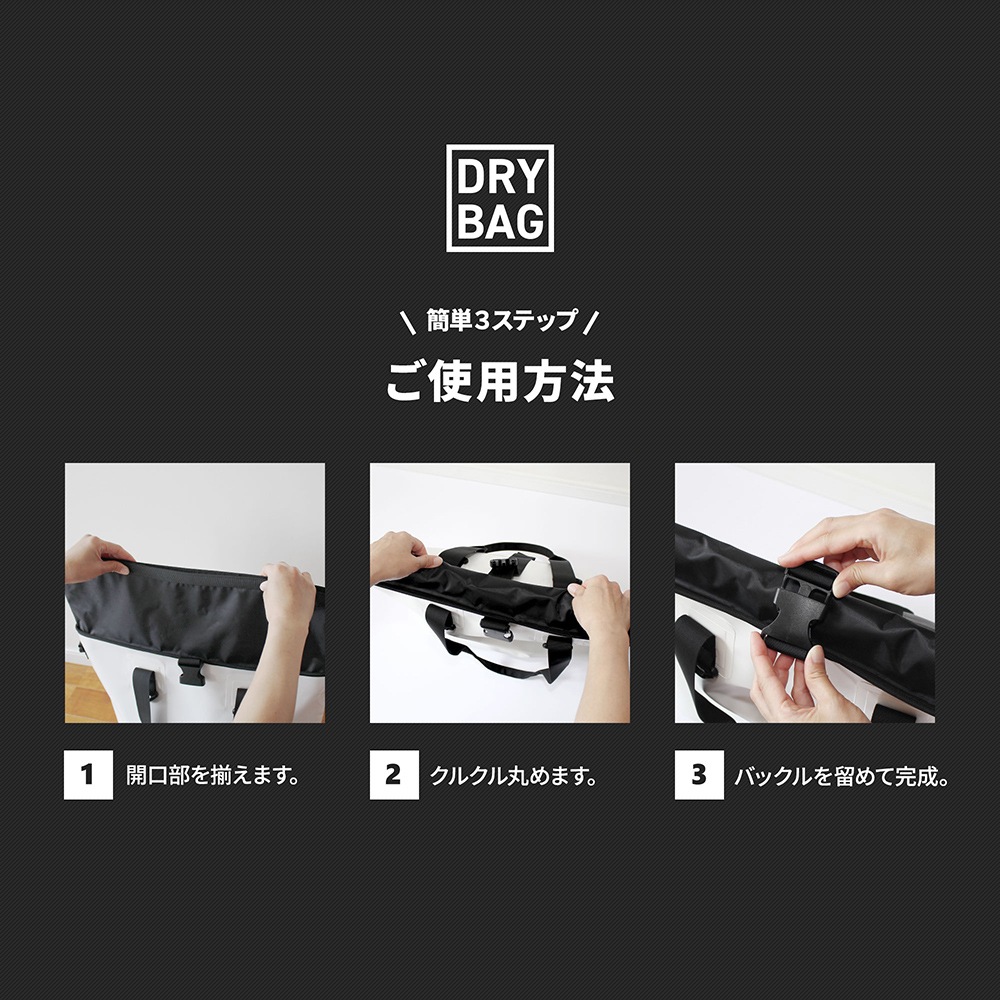 DRY
BAG

\ 簡単3ステップ /

ご使用方法

1 開口部を揃えます。

2 クルクル丸めます。

3 バックルを留めて完成。