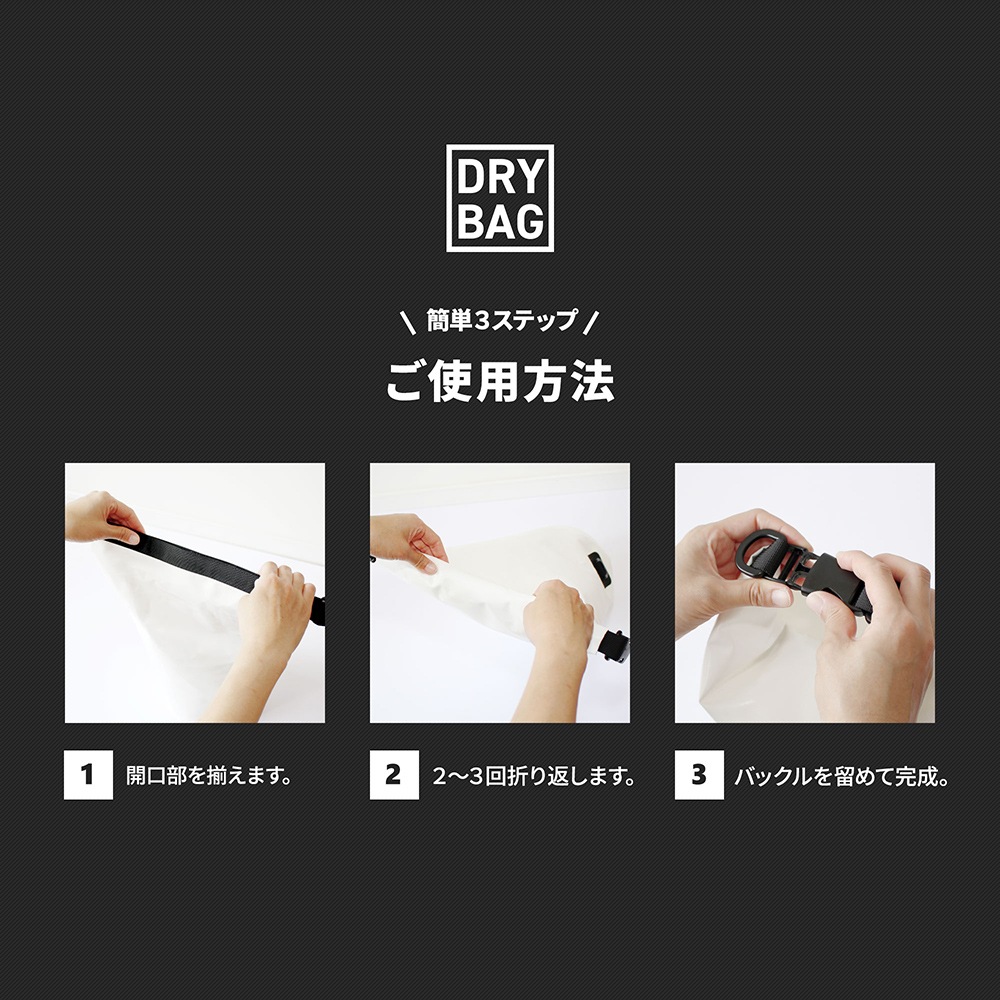 DRY BAG

\ 簡単3ステップ /

ご使用方法

1 開口部を揃えます。

2 2〜3回折り返します。

3 バックルを留めて完成。