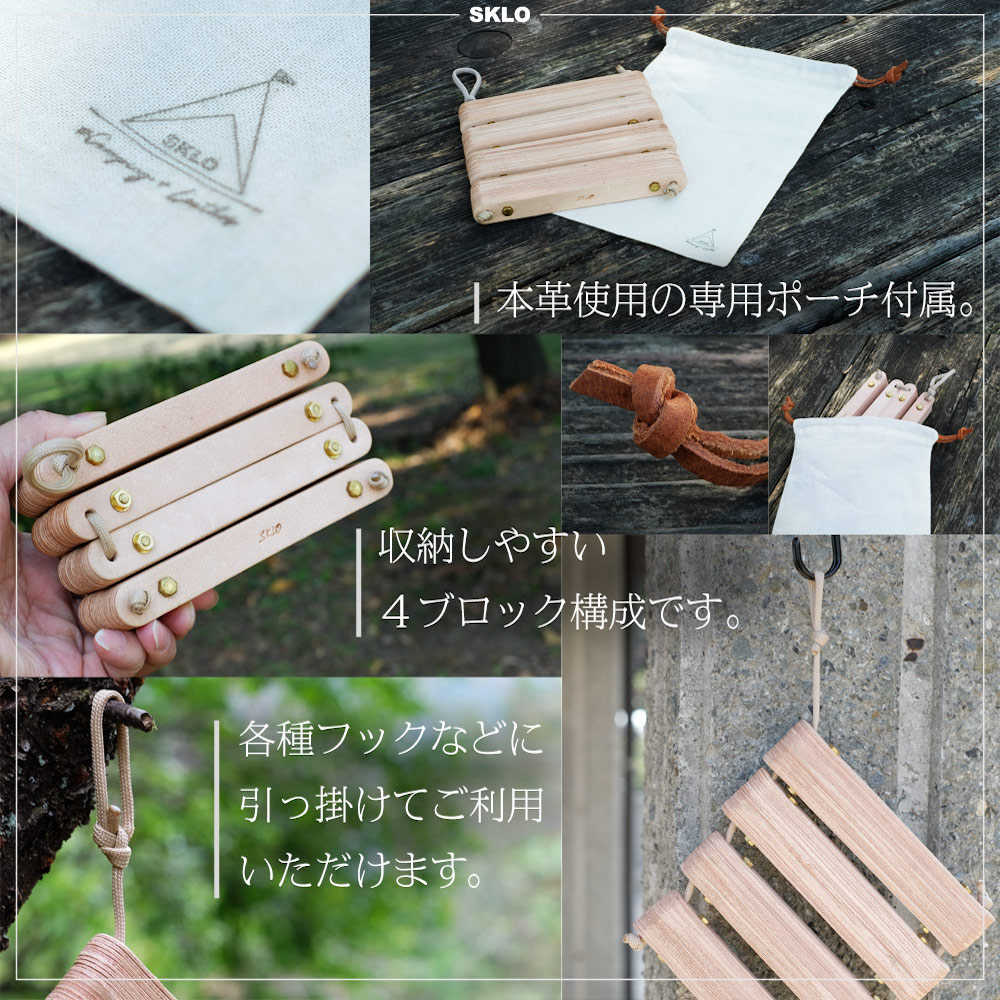 SKLO

SKLO
Camping + Leather

本革使用の専用ポーチ付属。

SKLO

収納しやすい
４ブロック構成です。

各種フックなどに
引っ掛けてご利用
いただけます。