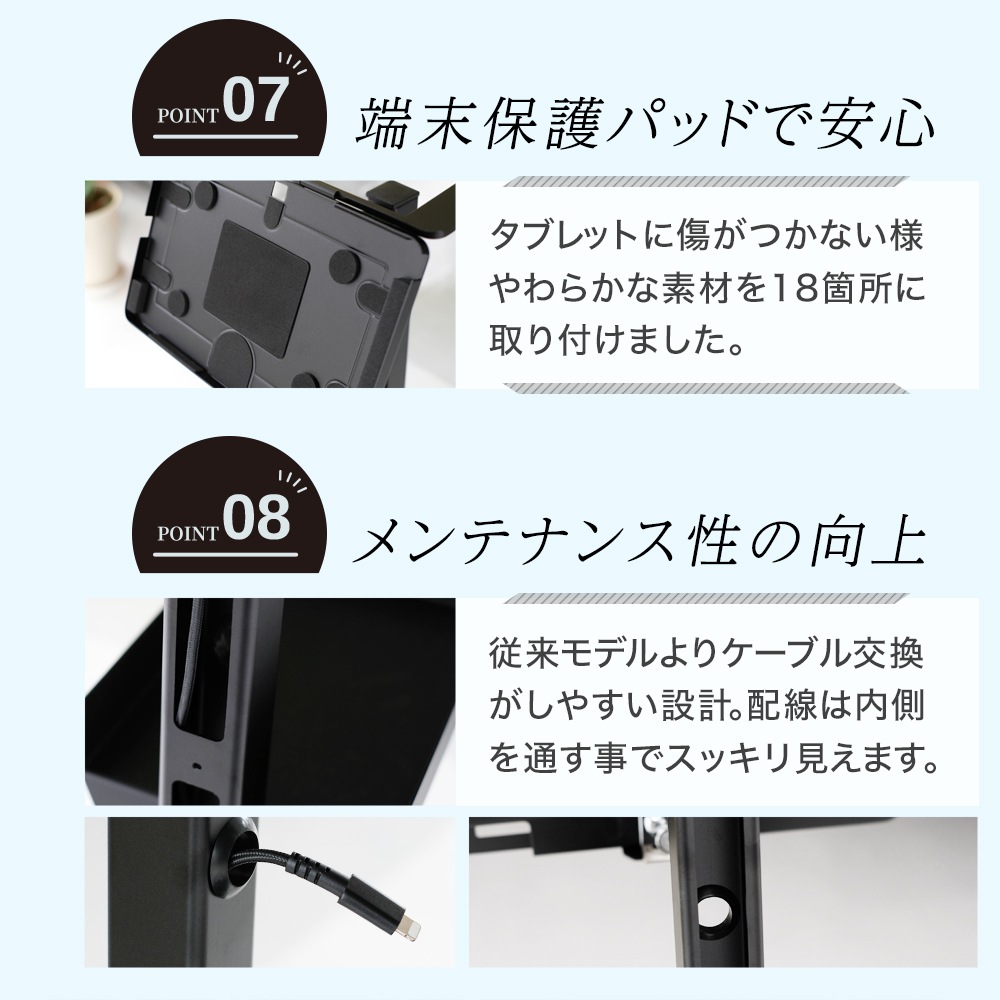 POINT 07
端末保護パッドで安心

タブレットに傷がつかない様やわらかな素材を18箇所に取り付けました。

POINT 08
メンテナンス性の向上

従来モデルよりケーブル交換がしやすい設計。配線は内側を通す事でスッキリ見えます。