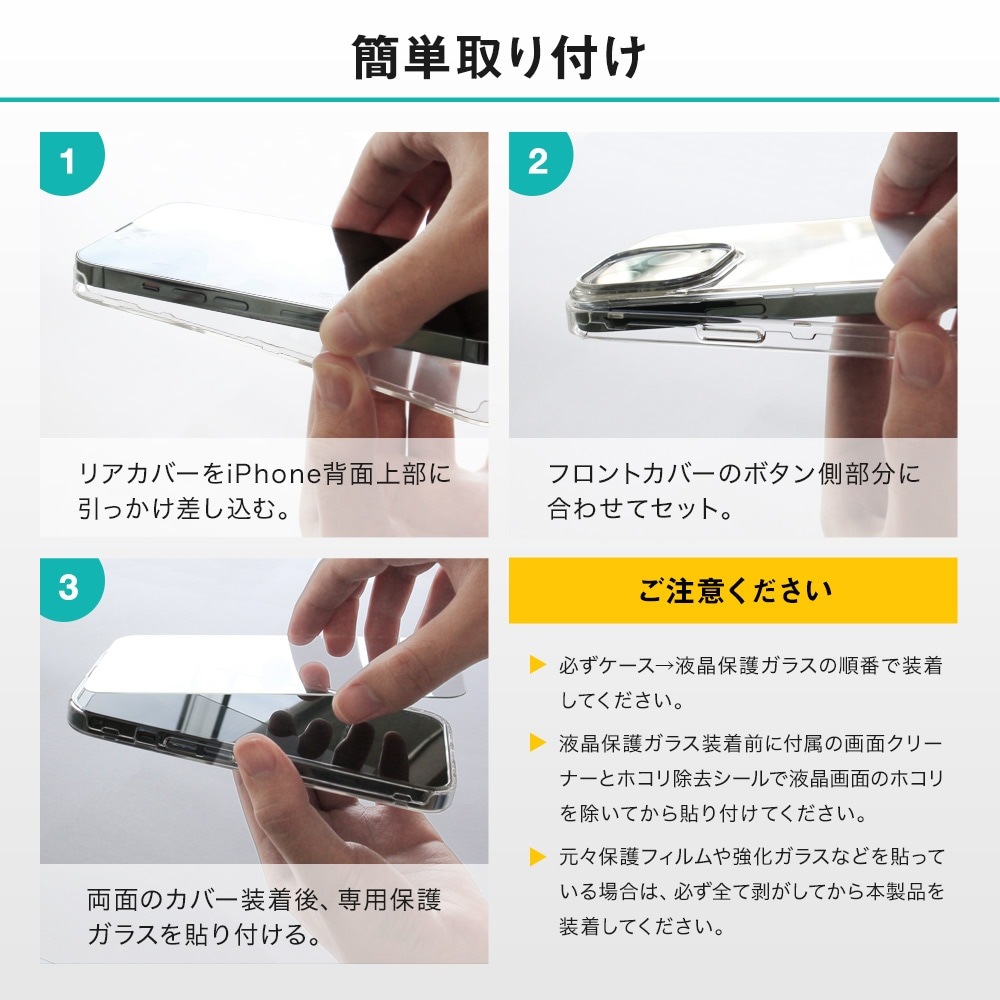 簡単取り付け

1

リアカバーをiPhone背面上部に引っかけ差し込む。

2

フロントカバーのボタン側部分に合わせてセット。

3

両面のカバー装着後、専用保護ガラスを貼り付ける。

ご注意ください

▶ 必ずケース→液晶保護ガラスの順番で装着してください。

▶ 液晶保護ガラス装着前に付属の画面クリーナーとホコリ除去シールで液晶画面のホコリを除いてから貼り付けてください。

▶ 元々保護フィルムや強化ガラスなどを貼っている場合は、必ず全て剥がしてから本製品を装着してください。