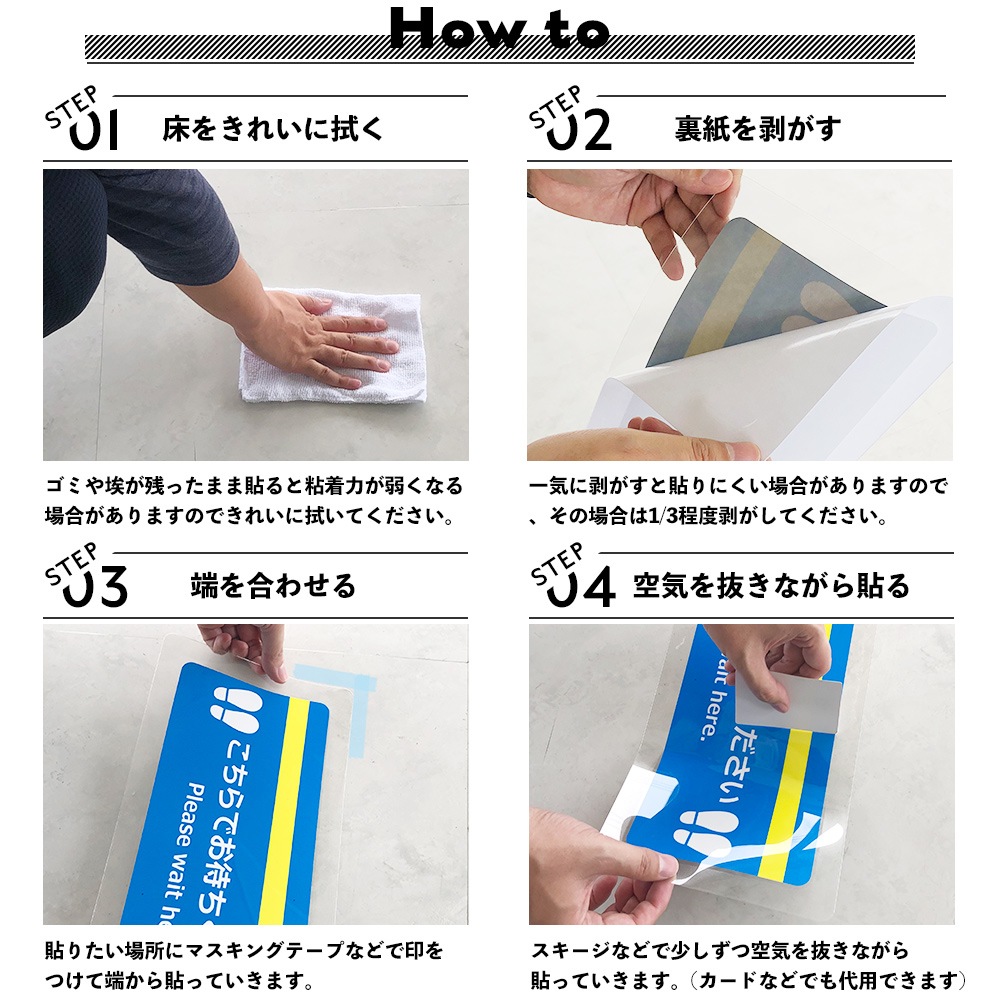 How to

STEP 01 床をきれいに拭く

ゴミや埃が残ったまま貼ると粘着力が弱くなる場合がありますのできれいに拭いてください。

STEP 02 裏紙を剥がす

一気に剥がすと貼りにくい場合がありますので、その場合は1/3程度剥がしてください。

STEP 03 端を合わせる

こちらでお待ち
Please wait he

貼りたい場所にマスキングテープなどで印をつけて端から貼っていきます。

STEP 04 空気を抜きながら貼る

ださい
ait here.

スキージなどで少しずつ空気を抜きながら貼っていきます。（カードなどでも代用できます）