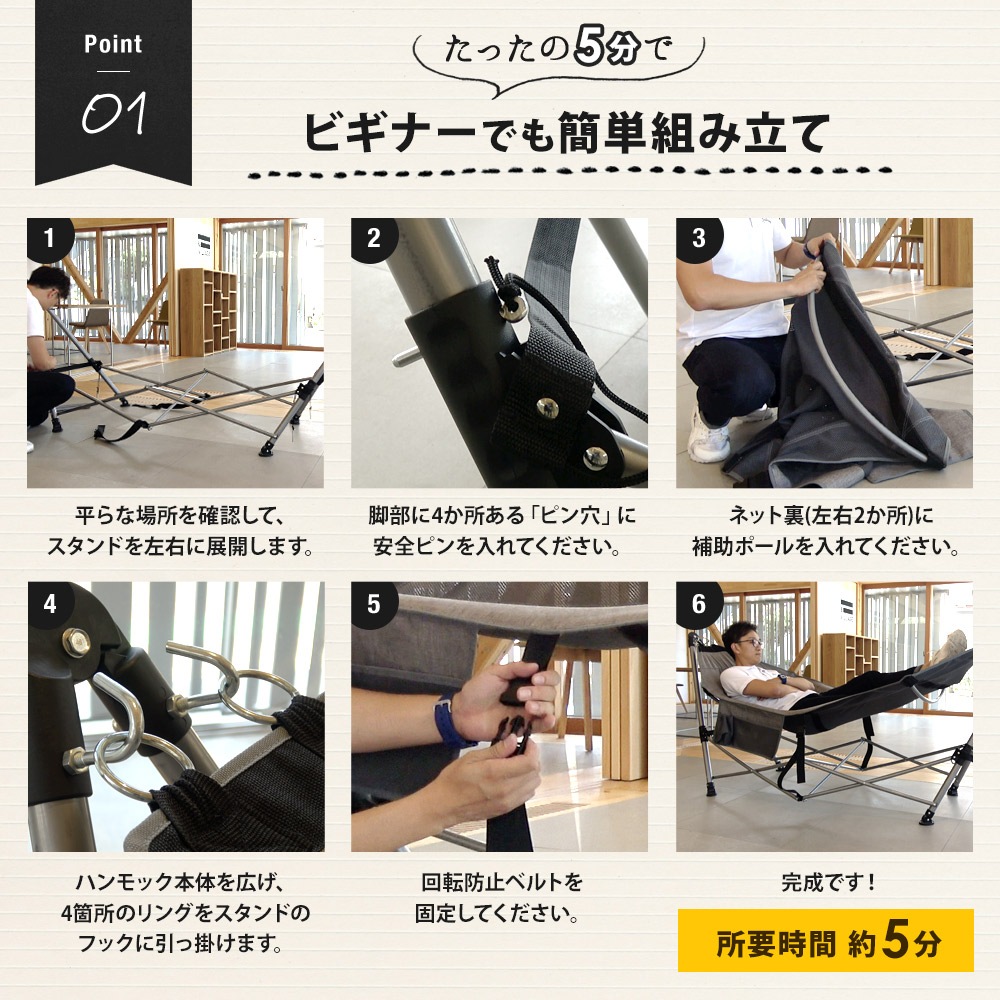 Point
01

たったの5分で
ビギナーでも簡単組み立て

1
平らな場所を確認して、スタンドを左右に展開します。

2
脚部に4か所ある「ピン穴」に安全ピンを入れてください。

3
ネット裏(左右2か所)に補助ポールを入れてください。

4
ハンモック本体を広げ、4箇所のリングをスタンドのフックに引っ掛けます。

5
回転防止ベルトを固定してください。

6
完成です!

所要時間 約5分