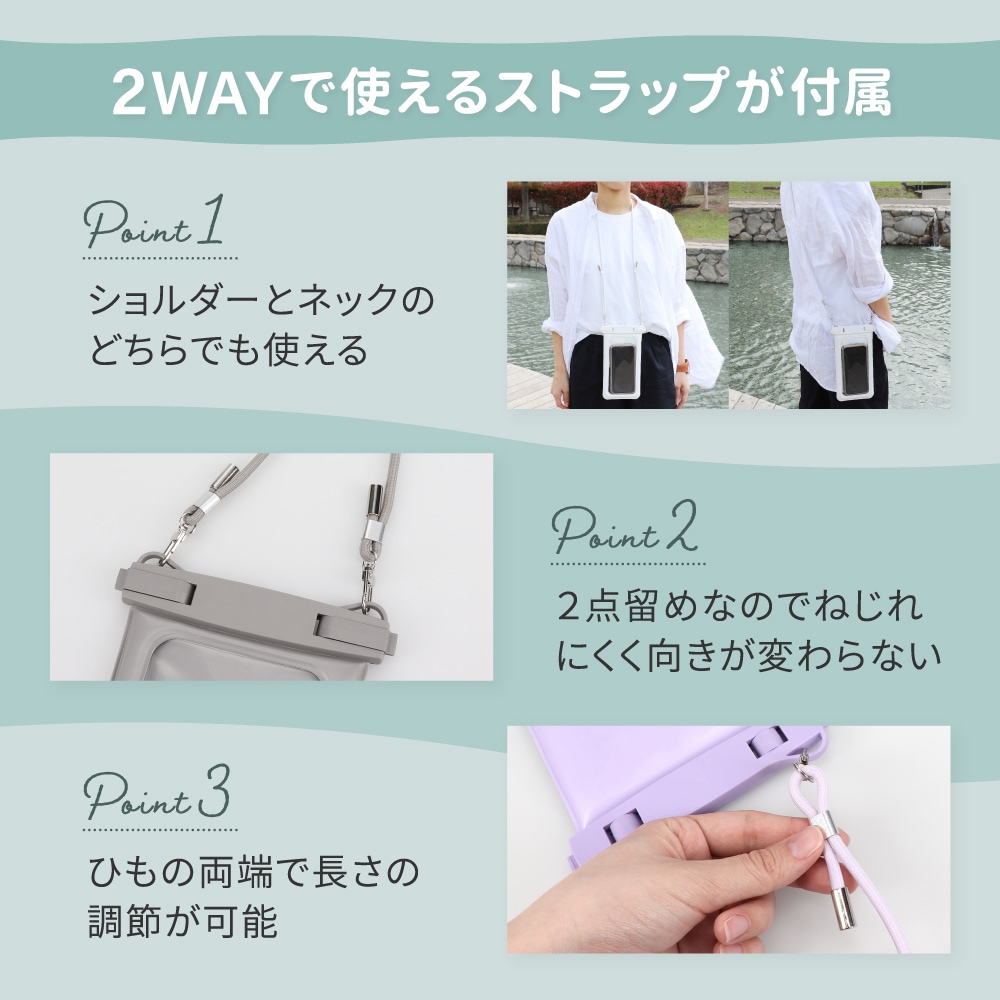 2WAYで使えるストラップが付属

Point 1

ショルダーとネックのどちらでも使える

Point 2

2点留めなのでねじれにくく向きが変わらない

Point 3

ひもの両端で長さの調節が可能