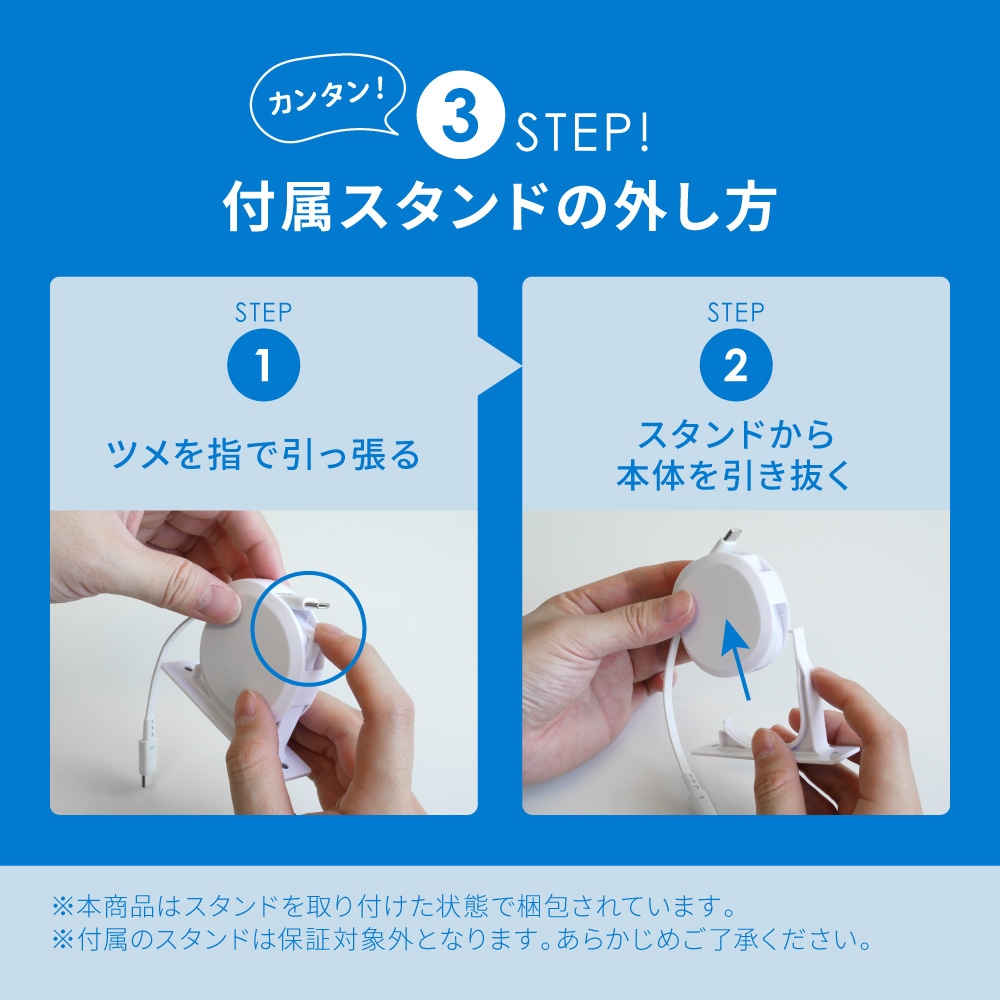 カンタン!

3 STEP!

付属スタンドの外し方

STEP
1
ツメを指で引っ張る

STEP
2
スタンドから
本体を引き抜く

※本商品はスタンドを取り付けた状態で梱包されています。
※付属のスタンドは保証対象外となります。あらかじめご了承ください。