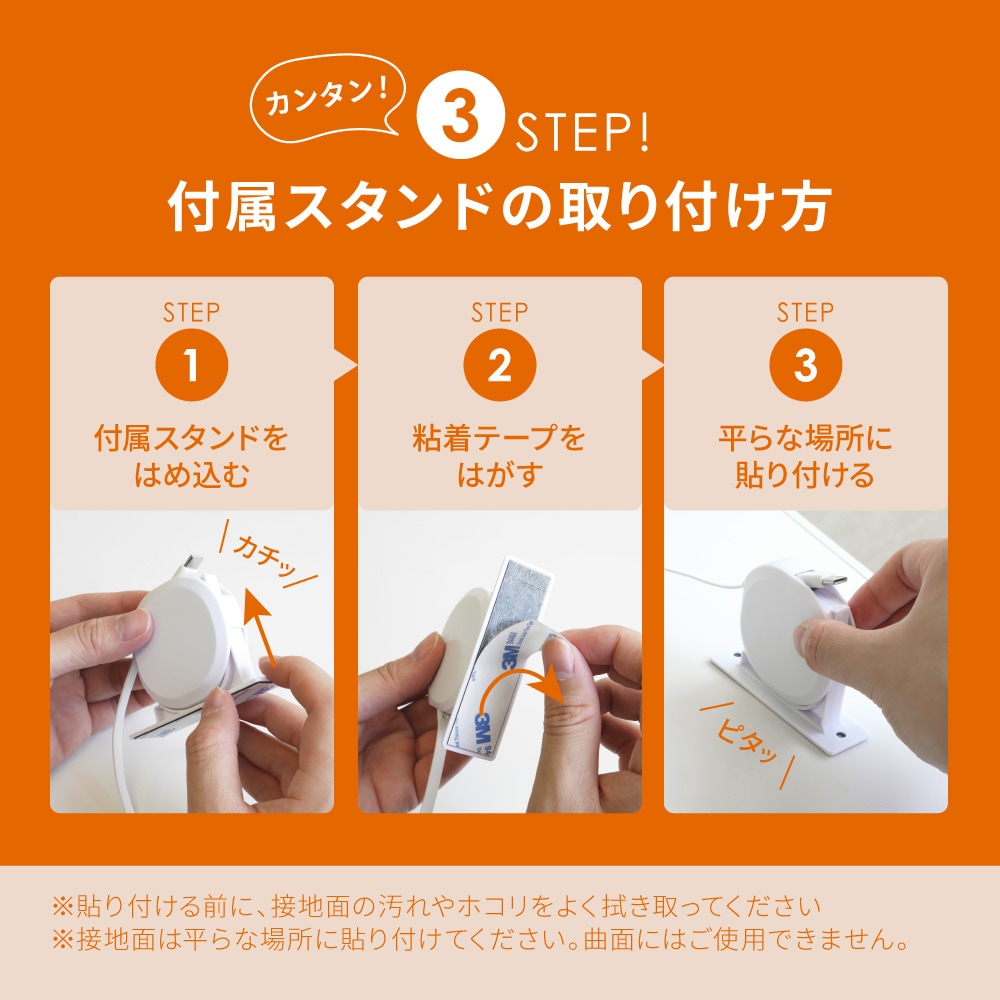 カンタン! 3 STEP!

付属スタンドの取り付け方

STEP 1
付属スタンドをはめ込む

カチッ

STEP 2
粘着テープをはがす

3M 3M

STEP 3
平らな場所に貼り付ける

ピタッ

※貼り付ける前に、接地面の汚れやホコリをよく拭き取ってください
※接地面は平らな場所に貼り付けてください。曲面にはご使用できません。