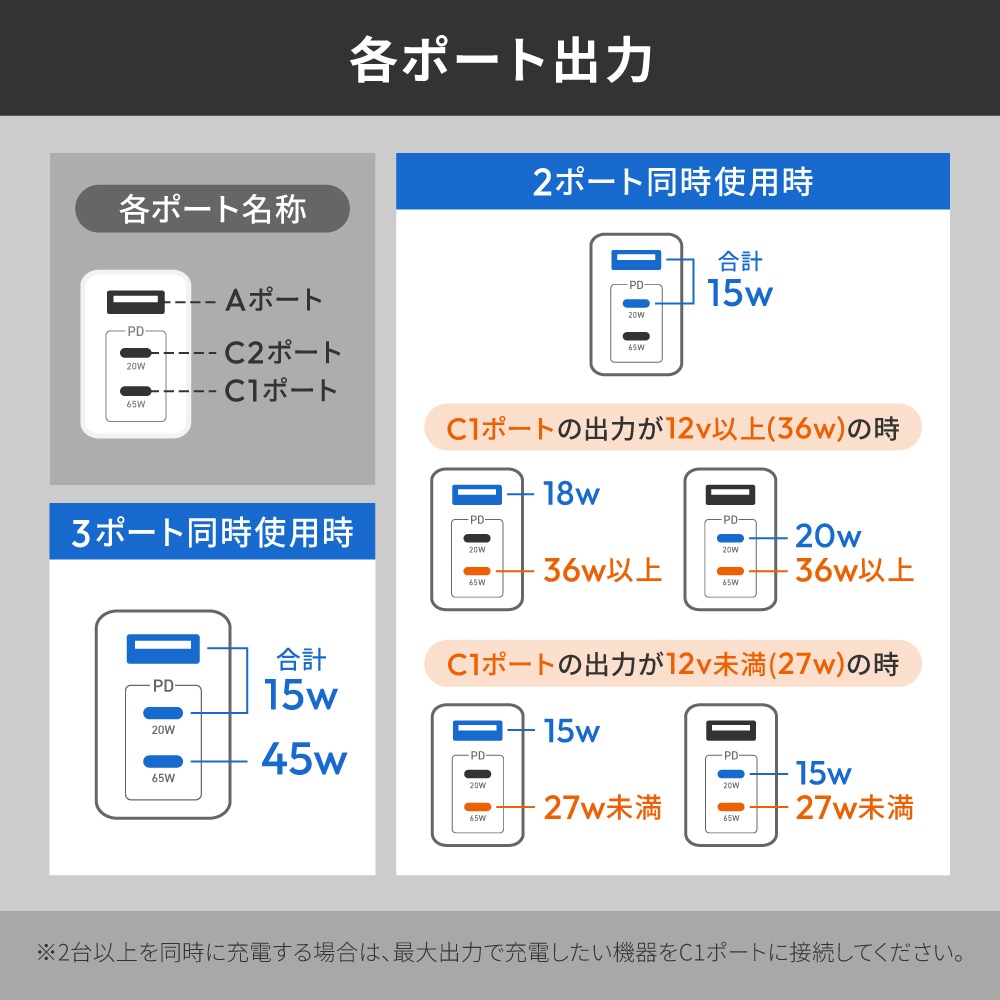 各ポート出力

各ポート名称

PD
20W
65W
Aポート
C2ポート
C1ポート

3ポート同時使用時

PD
20W
65W
合計
15w
45w

2ポート同時使用時

PD
20W
65W
合計
15w

C1ポートの出力が12v以上(36w)の時

PD
20W
65W
18w
36w以上

PD
20W
65W
20w
36w以上

C1ポートの出力が12v未満(27w)の時

PD
20W
65W
15w
27w未満

PD
20W
65W
15w
27w未満

※2台以上を同時に充電する場合は、最大出力で充電したい機器をC1ポートに接続してください。