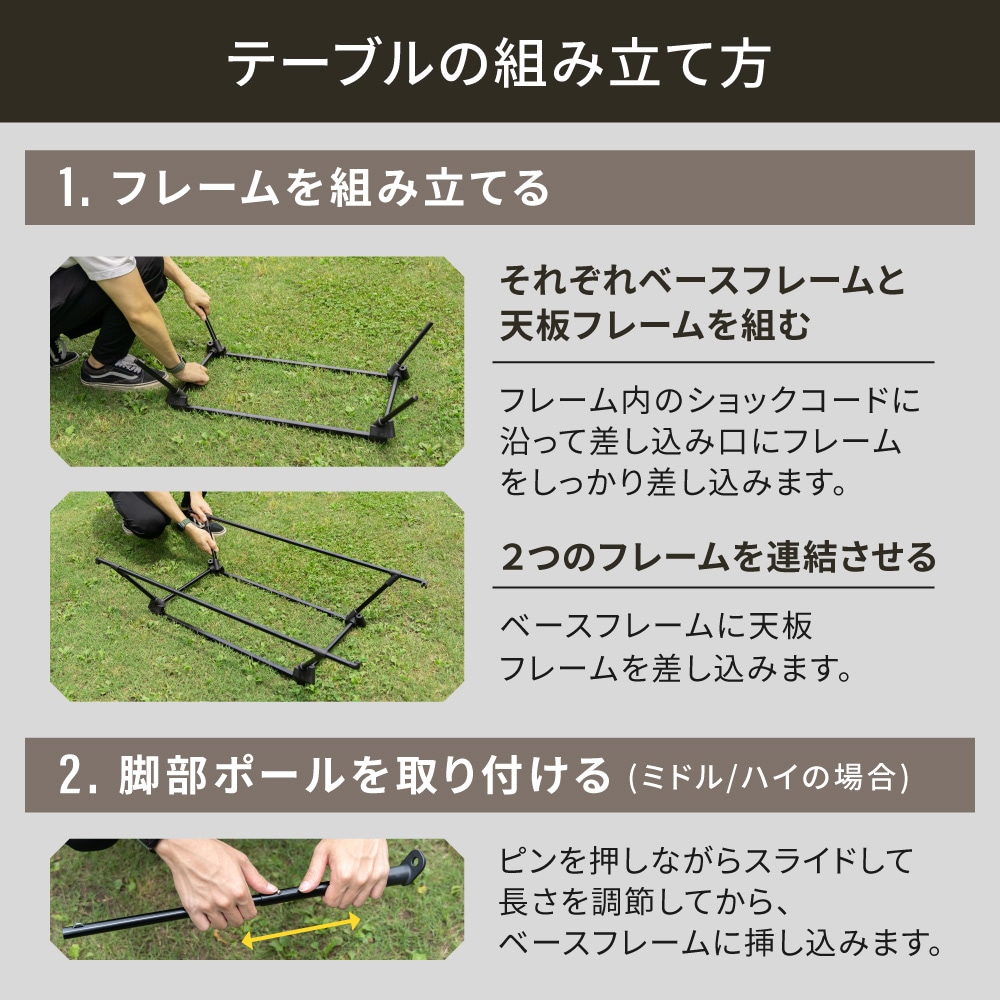 テーブルの組み立て方

1. フレームを組み立てる

それぞれベースフレームと天板フレームを組む

フレーム内のショックコードに沿って差し込み口にフレームをしっかり差し込みます。

2つのフレームを連結させる

ベースフレームに天板フレームを差し込みます。

2. 脚部ポールを取り付ける (ミドル/ハイの場合)

ピンを押しながらスライドして長さを調節してから、ベースフレームに挿し込みます。