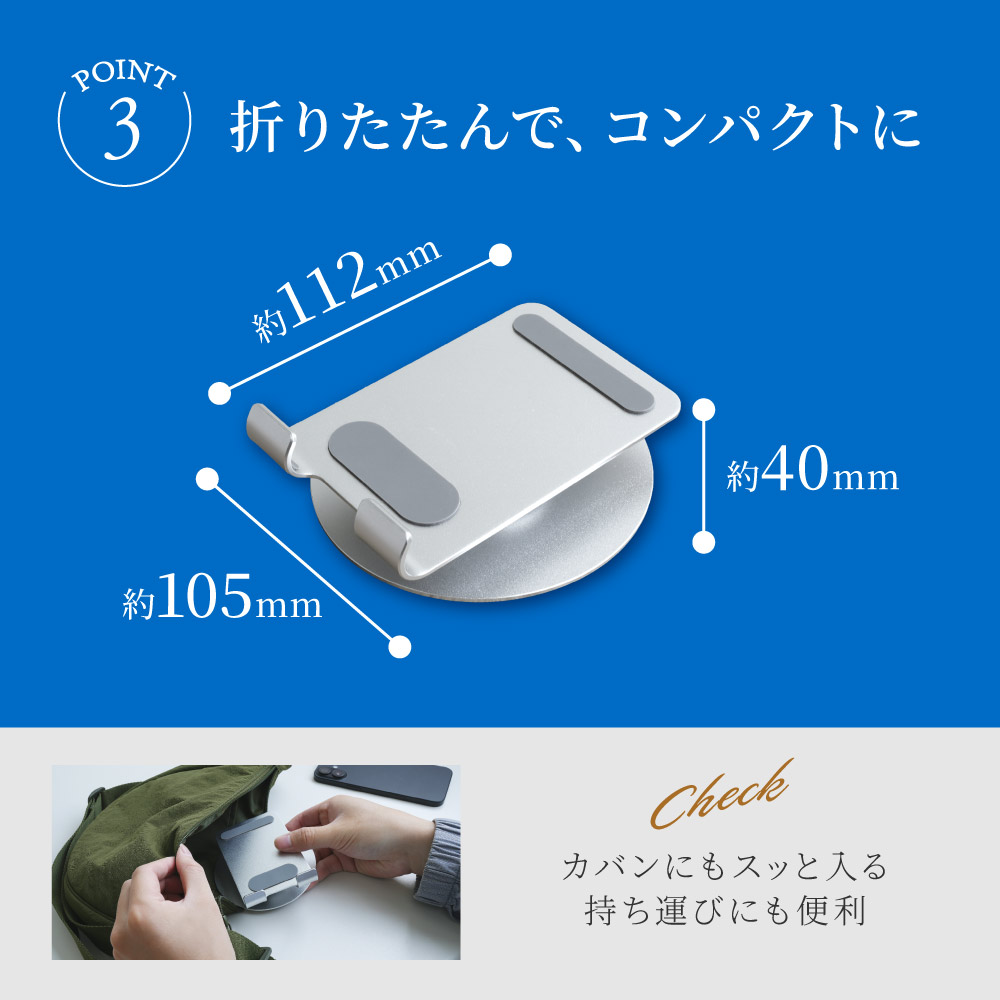 POINT
3
折りたたんで、コンパクトに

約112mm
約40mm
約105mm

Check
カバンにもスッと入る
持ち運びにも便利