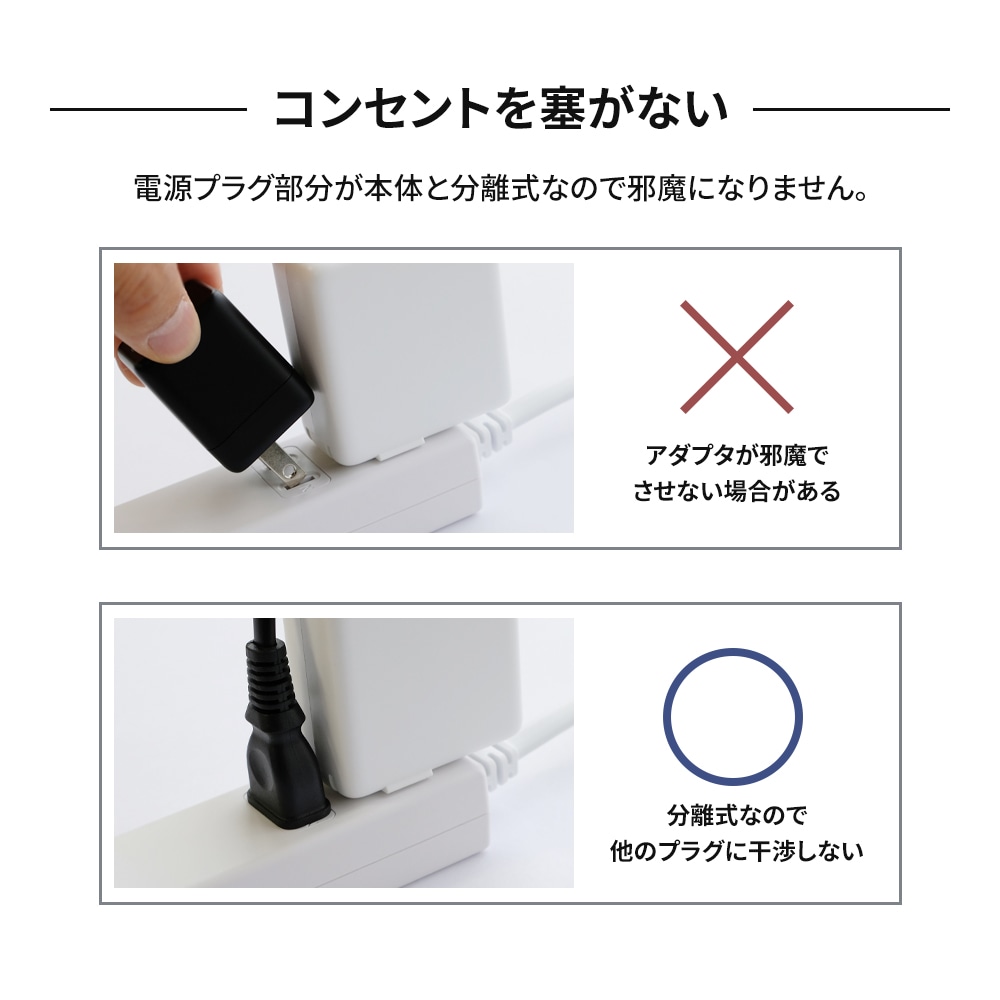 コンセントを塞がない

電源プラグ部分が本体と分離式なので邪魔になりません。

アダプタが邪魔で
させない場合がある

分離式なので
他のプラグに干渉しない