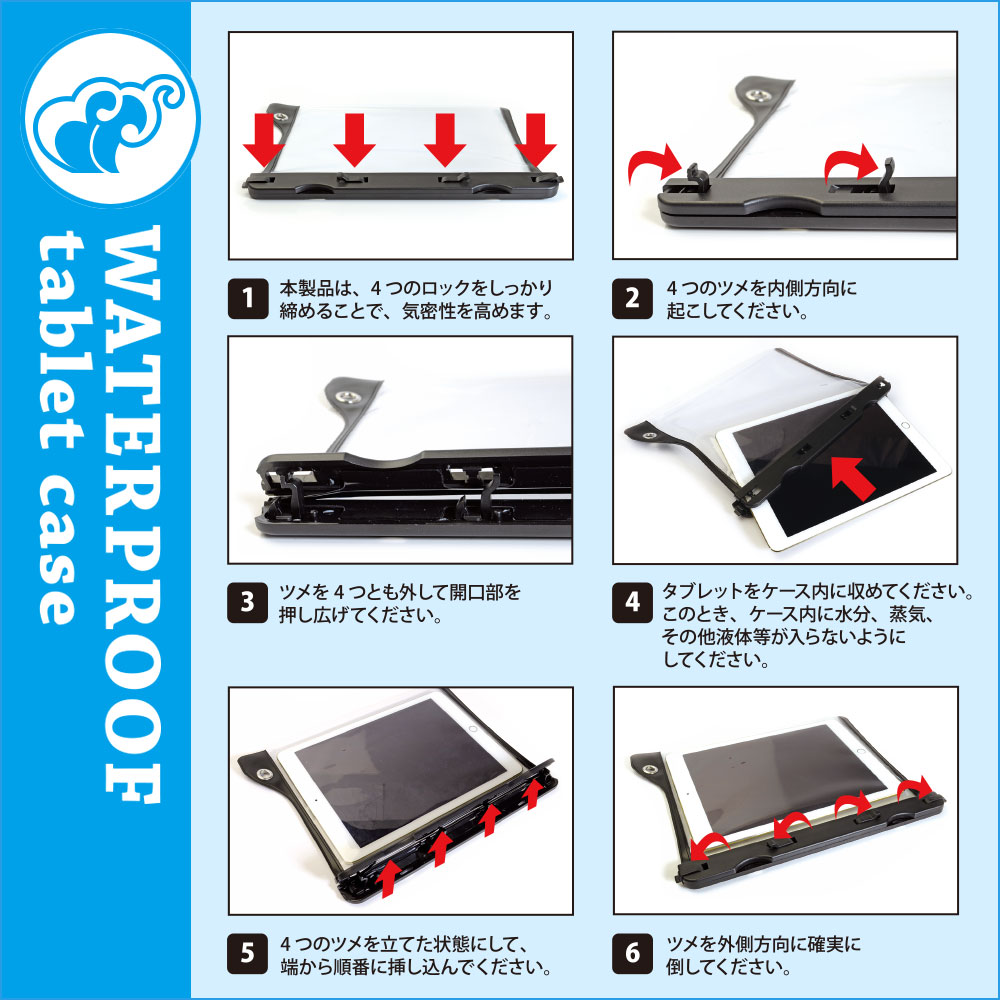 WATERPROOF
tablet case

1
本製品は、４つのロックをしっかり締めることで、気密性を高めます。

2
４つのツメを内側方向に起こしてください。

3
ツメを４つとも外して開口部を押し広げてください。

4
タブレットをケース内に収めてください。このとき、ケース内に水分、蒸気、その他液体等が入らないようにしてください。

5
４つのツメを立てた状態にして、端から順番に挿し込んでください。

6
ツメを外側方向に確実に倒してください。