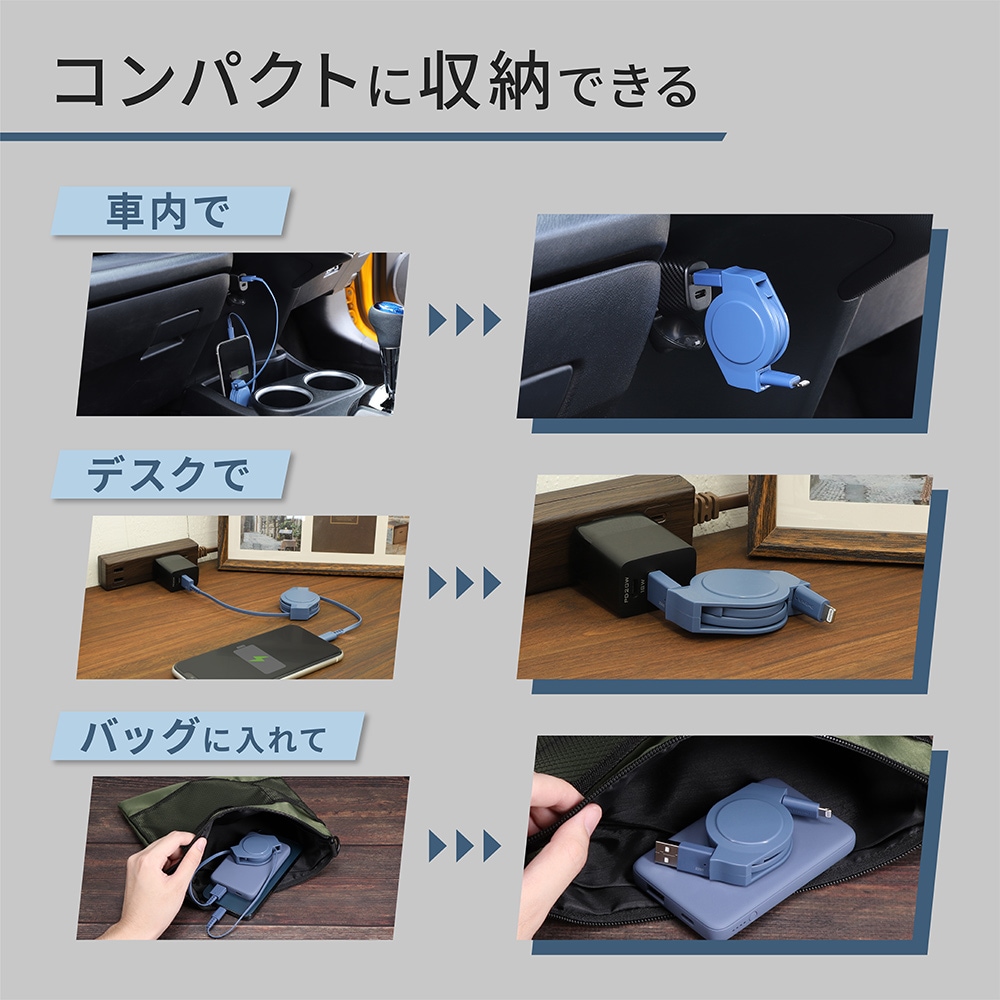 コンパクトに収納できる

車内で

デスクで

バッグに入れて