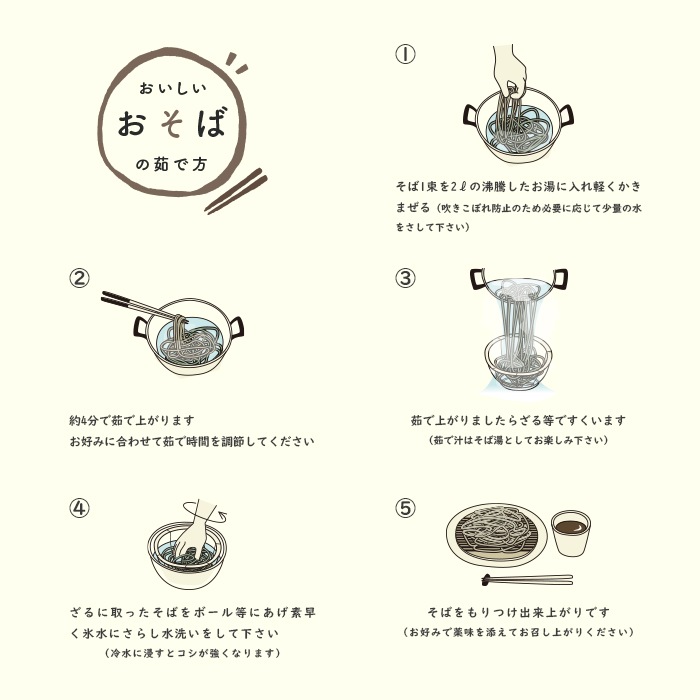 おいしい
おそば
の茹で方

①
そば1束を2ℓの沸騰したお湯に入れ軽くかきまぜる（吹きこぼれ防止のため必要に応じて少量の水をさして下さい）

②
約4分で茹で上がります
お好みに合わせて茹で時間を調節してください

③
茹で上がりましたらざる等ですくいます
（茹で汁はそば湯としてお楽しみ下さい）

④
ざるに取ったそばをボール等にあげ素早く氷水にさらし水洗いをして下さい
（冷水に浸すとコシが強くなります）

⑤
そばをもりつけ出来上がりです
（お好みで薬味を添えてお召し上がりください）