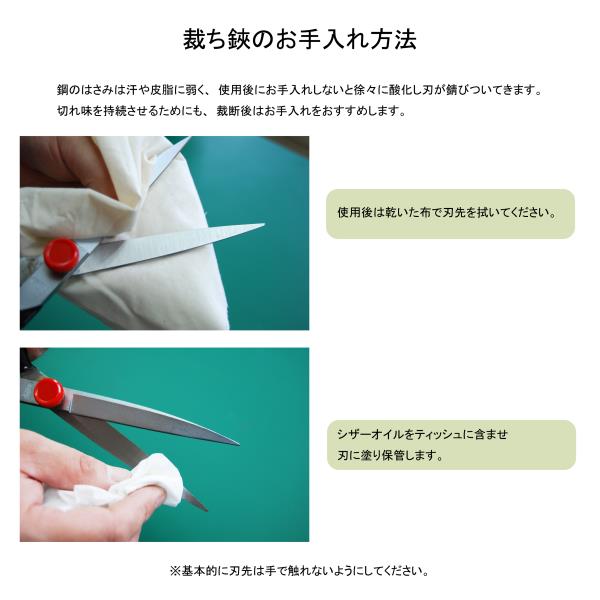 裁ち鋏のお手入れ方法

鋼のはさみは汗や皮脂に弱く、使用後にお手入れしないと徐々に酸化し刃が錆びついてきます。
切れ味を持続させるためにも、裁断後はお手入れをおすすめします。

使用後は乾いた布で刃先を拭いてください。

シザーオイルをティッシュに含ませ
刃に塗り保管します。

※基本的に刃先は手で触れないようにしてください。