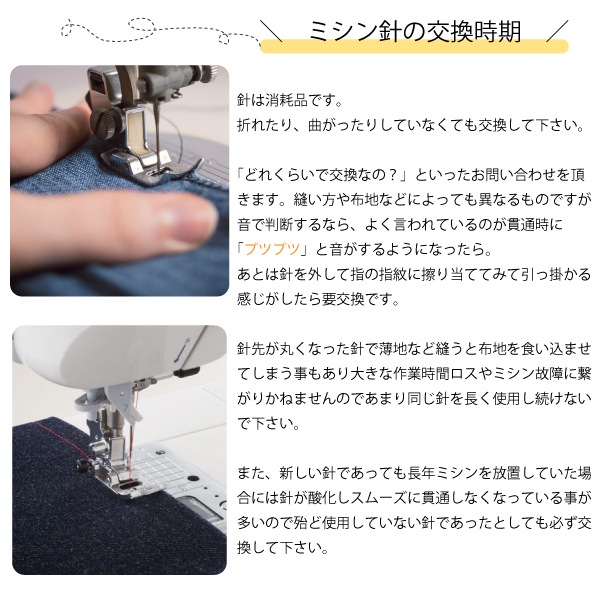 ミシン針の交換時期

針は消耗品です。
折れたり、曲がったりしていなくても交換して下さい。

「どれくらいで交換なの？」といったお問い合わせを頂きます。縫い方や布地などによっても異なるものですが音で判断するなら、よく言われているのが貫通時に「プツプツ」と音がするようになったら。
あとは針を外して指の指紋に擦り当ててみて引っ掛かる感じがしたら要交換です。

針先が丸くなった針で薄地など縫うと布地を食い込ませてしまう事もあり大きな作業時間ロスやミシン故障に繋がりかねませんのであまり同じ針を長く使用し続けないで下さい。

また、新しい針であっても長年ミシンを放置していた場合には針が酸化しスムーズに貫通しなくなっている事が多いので殆ど使用していない針であったとしても必ず交換して下さい。