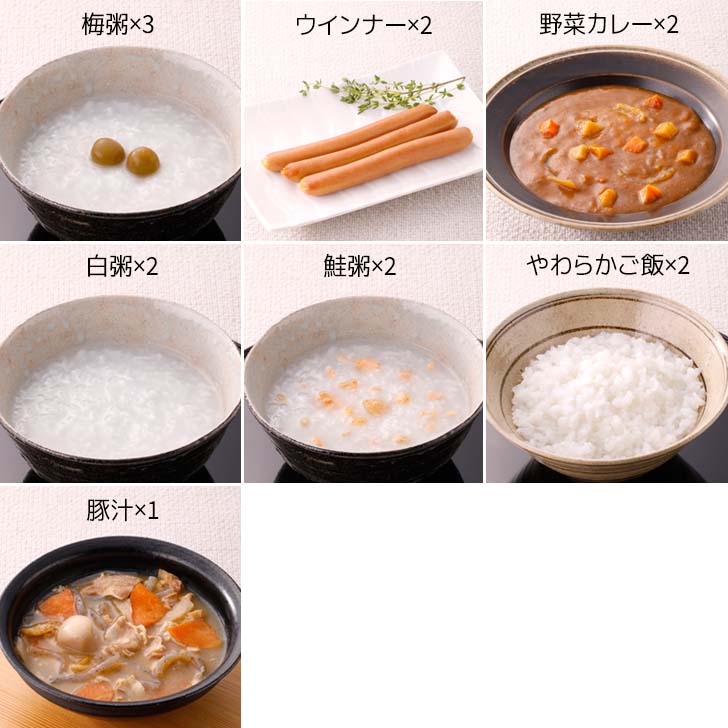 梅粥×3

ウインナー×2

野菜カレー×2

白粥×2

鮭粥×2

やわらかご飯×2

豚汁×1