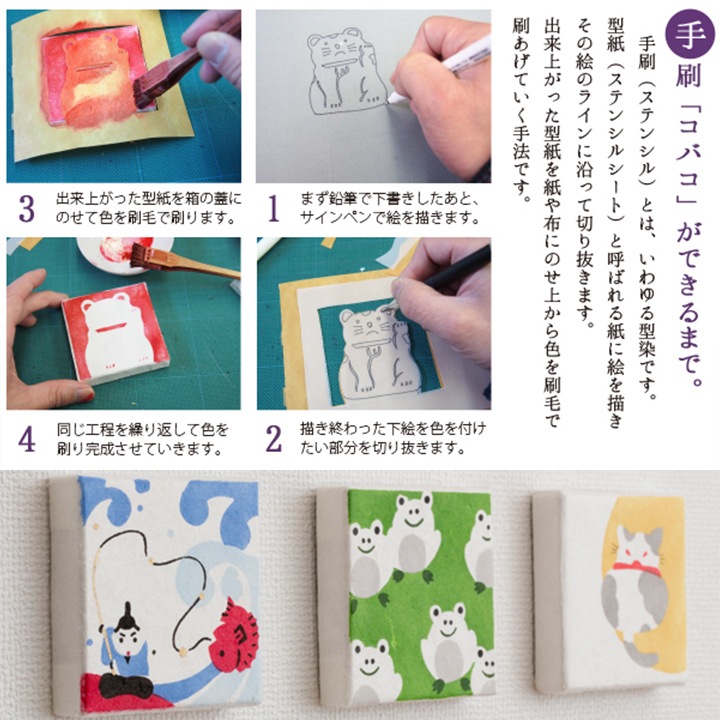 手刷「コバコ」ができるまで。

手刷（ステンシル）とは、いわゆる型染です。型紙（ステンシルシート）と呼ばれる紙に絵を描きその絵のラインに沿って切り抜きます。出来上がった型紙を紙や布にのせ上から色を刷毛で刷あげていく手法です。

1 まず鉛筆で下書きしたあと、サインペンで絵を描きます。

2 描き終わった下絵を色を付けたい部分を切り抜きます。

3 出来上がった型紙を箱の蓋にのせて色を刷毛で刷ります。

4 同じ工程を繰り返して色を刷り完成させていきます。