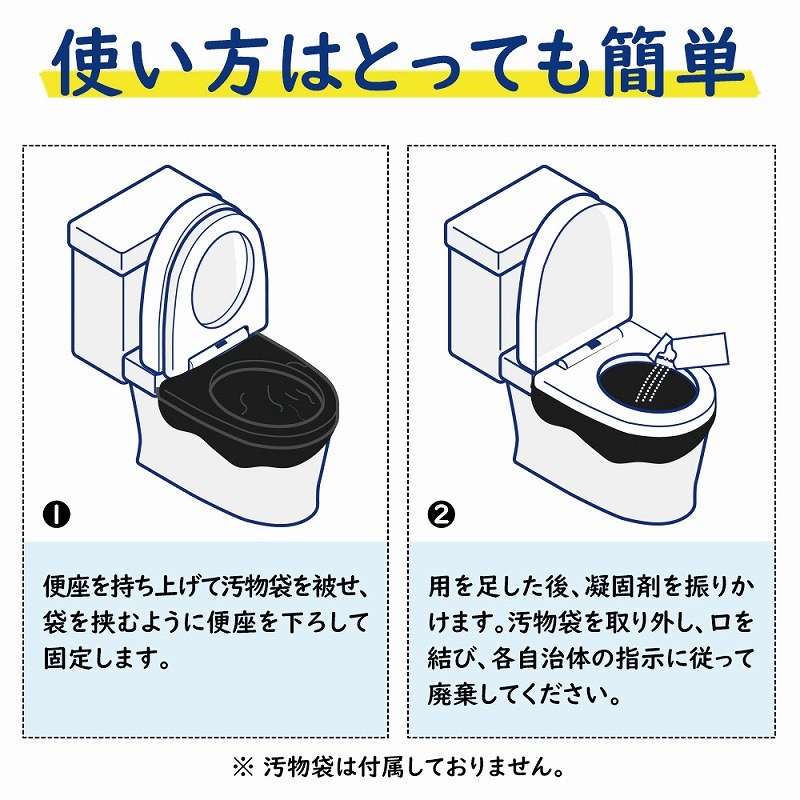 使い方はとっても簡単

❶

便座を持ち上げて汚物袋を被せ、袋を挟むように便座を下ろして固定します。

❷

用を足した後、凝固剤を振りかけます。汚物袋を取り外し、口を結び、各自治体の指示に従って廃棄してください。

※ 汚物袋は付属しておりません。