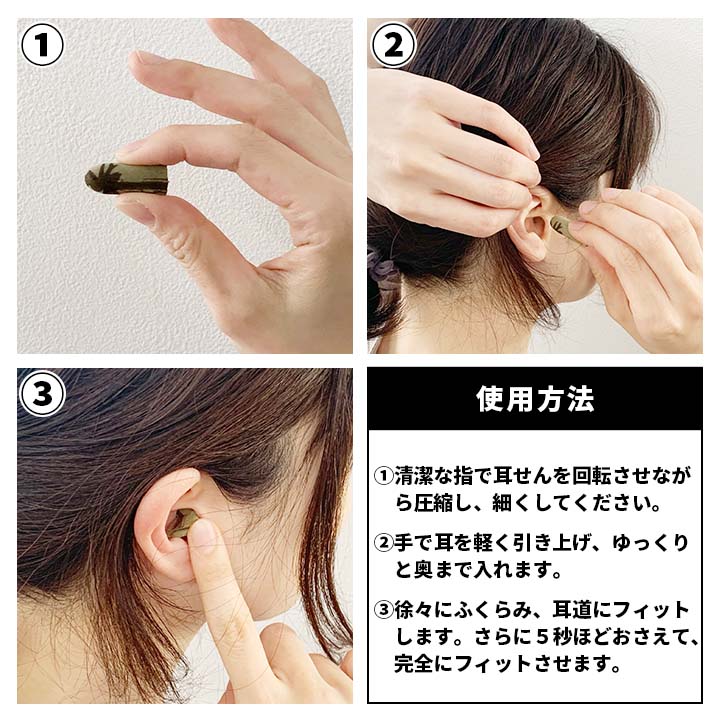 ①

②

③

使用方法

①清潔な指で耳せんを回転させながら圧縮し、細くしてください。

②手で耳を軽く引き上げ、ゆっくりと奥まで入れます。

③徐々にふくらみ、耳道にフィットします。さらに５秒ほどおさえて、完全にフィットさせます。