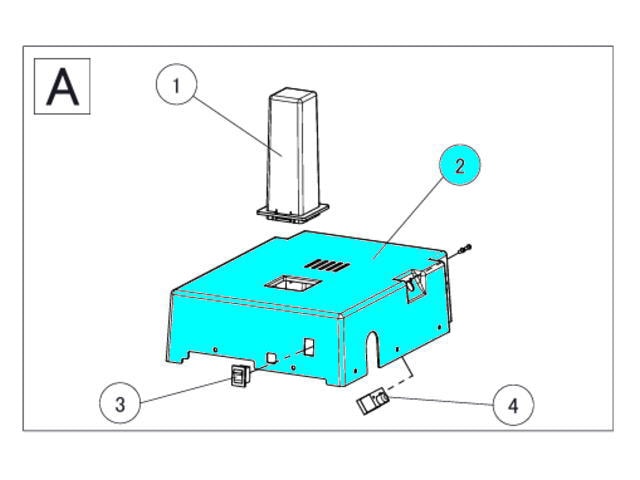 A

1

2

3

4