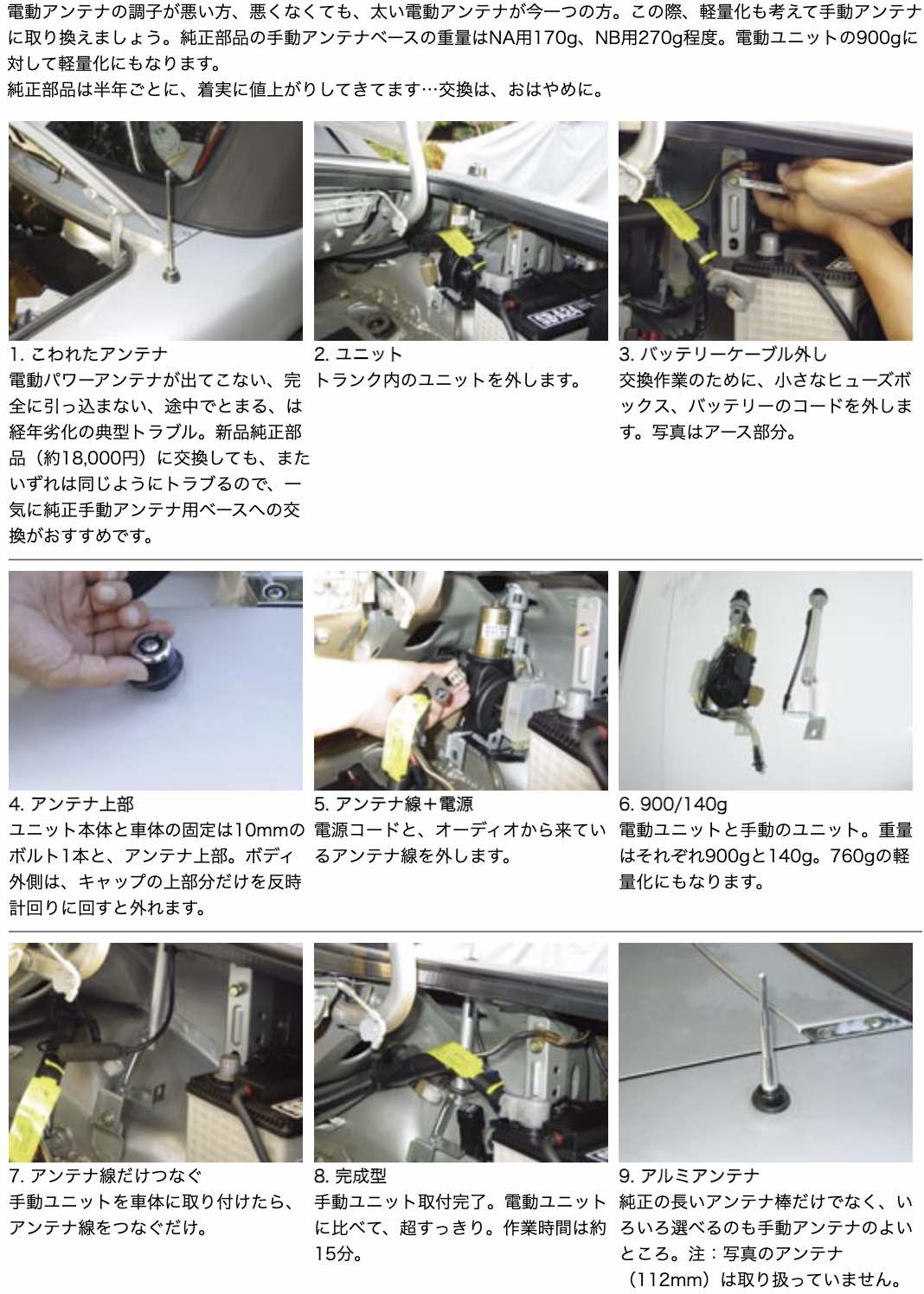 電動アンテナの調子が悪い方、悪くなくても、太い電動アンテナが今一つの方。この際、軽量化も考えて手動アンテナに取り換えましょう。純正部品の手動アンテナベースの重量はNA用170g、NB用270g程度。電動ユニットの900gに対して軽量化にもなります。
純正部品は半年ごとに、着実に値上がりしてきてます…交換は、おはやめに。

1. こわれたアンテナ
電動パワーアンテナが出てこない、完全に引っ込まない、途中でとまる、は経年劣化の典型トラブル。新品純正部品（約18,000円）に交換しても、またいずれは同じようにトラブるので、一気に純正手動アンテナ用ベースへの交換がおすすめです。

2. ユニット
トランク内のユニットを外します。

3. バッテリーケーブル外し
交換作業のために、小さなヒューズボックス、バッテリーのコードを外します。写真はアース部分。

4. アンテナ上部
ユニット本体と車体の固定は10mmのボルト1本と、アンテナ上部。ボディ外側は、キャップの上部分だけを反時計回りに回すと外れます。

5. アンテナ線＋電源
電源コードと、オーディオから来ているアンテナ線を外します。

6. 900/140g
電動ユニットと手動のユニット。重量はそれぞれ900gと140g。760gの軽量化にもなります。

7. アンテナ線だけつなぐ
手動ユニットを車体に取り付けたら、アンテナ線をつなぐだけ。

8. 完成型
手動ユニット取付完了。電動ユニットに比べて、超すっきり。作業時間は約15分。

9. アルミアンテナ
純正の長いアンテナ棒だけでなく、いろいろ選べるのも手動アンテナのよいところ。注：写真のアンテナ（112mm）は取り扱っていません。