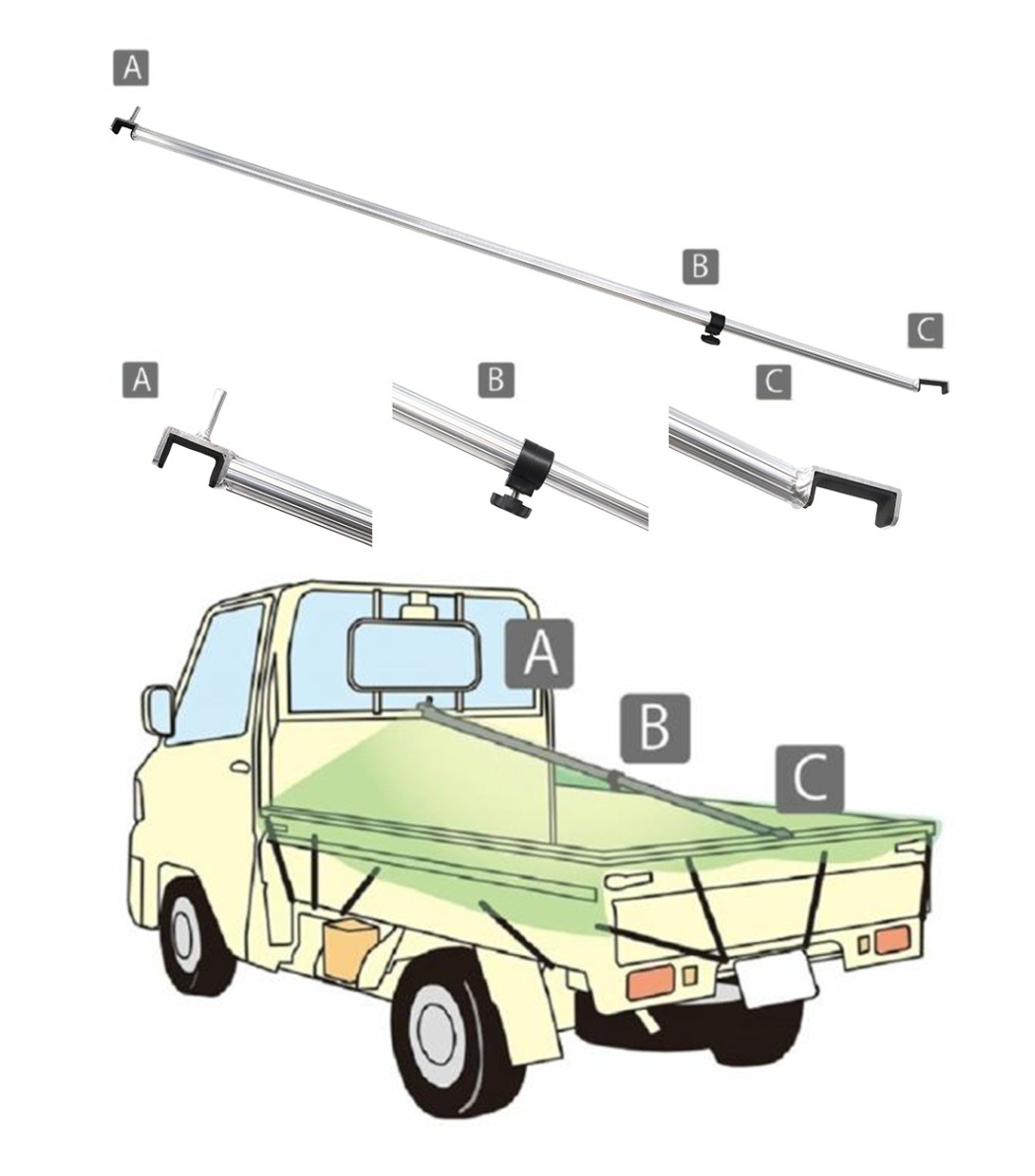 A

B

C

A

B

C

A

B

C