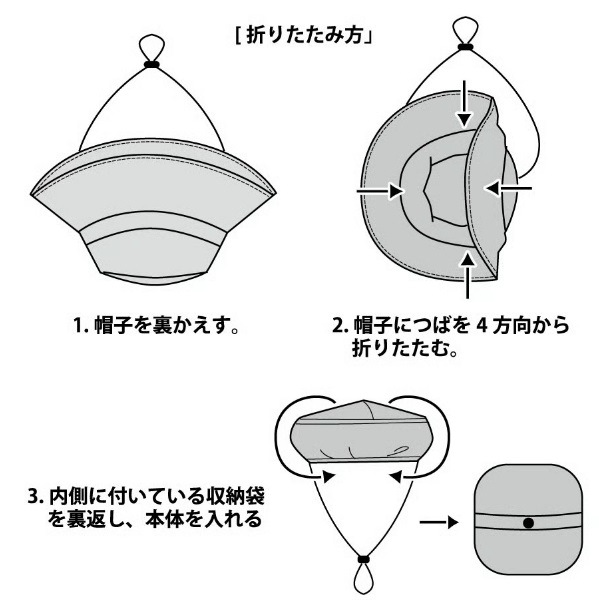 [ 折りたたみ方」

1. 帽子を裏かえす。

2. 帽子につばを 4 方向から折りたたむ。

3. 内側に付いている収納袋を裏返し、本体を入れる