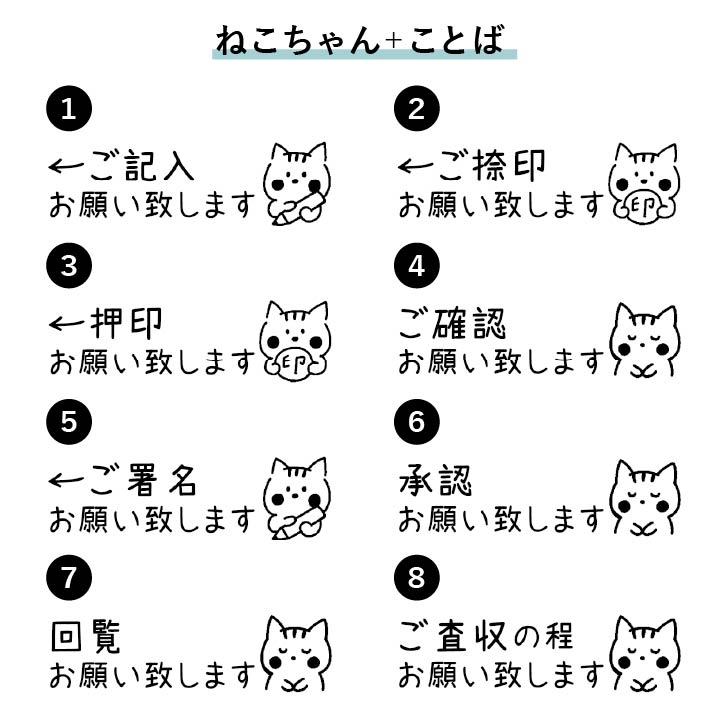 ねこちゃん+ことば

1
←ご記入
お願い致します

2
←ご捺印
お願い致します
印

3
←押印
お願い致します
印

4
ご確認
お願い致します

5
←ご署名
お願い致します

6
承認
お願い致します

7
回覧
お願い致します

8
ご査収の程
お願い致します