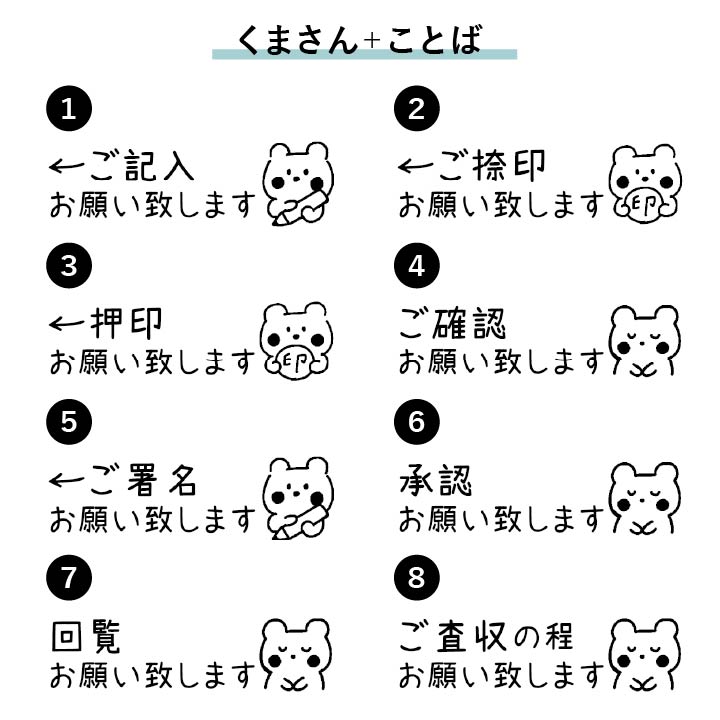 くまさん+ことば

1
←ご記入
お願い致します

2
←ご捺印
お願い致します
印

3
←押印
お願い致します
印

4
ご確認
お願い致します

5
←ご署名
お願い致します

6
承認
お願い致します

7
回覧
お願い致します

8
ご査収の程
お願い致します