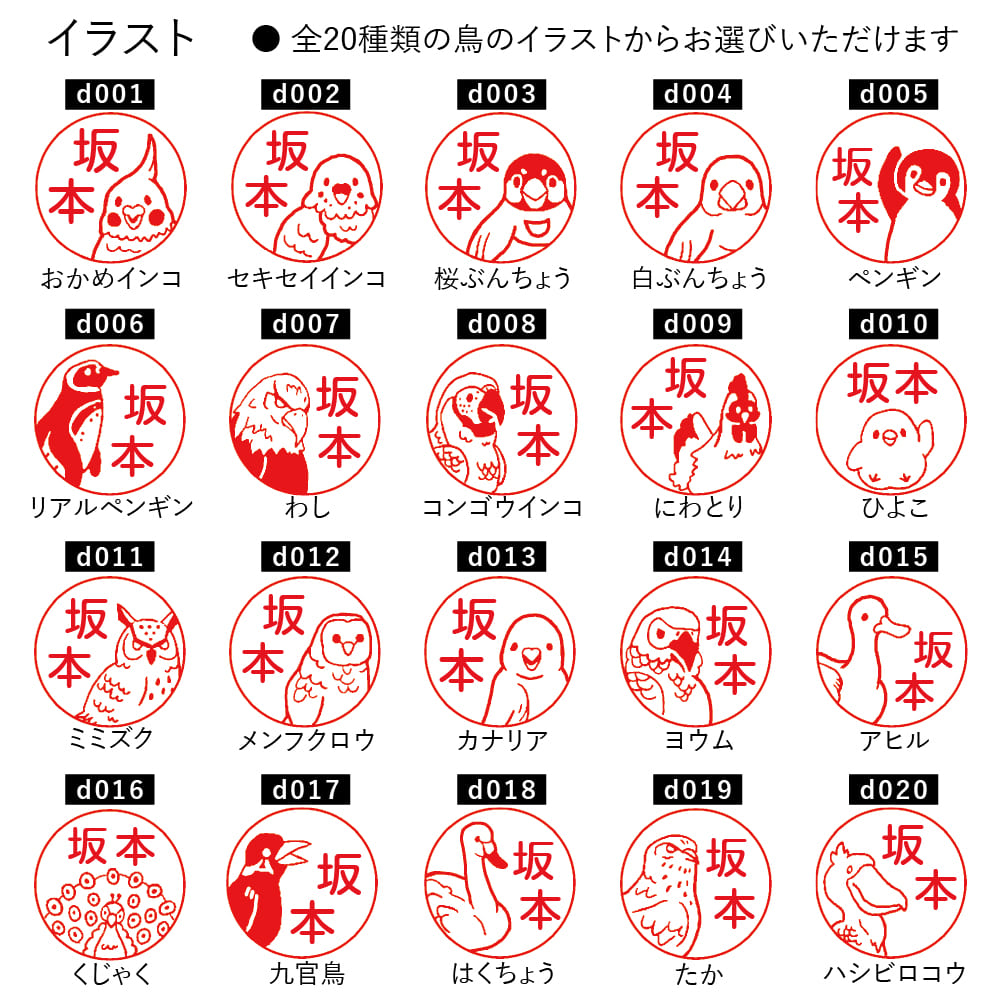 イラスト ● 全20種類の鳥のイラストからお選びいただけます

d001
坂本
おかめインコ

d002
坂本
セキセイインコ

d003
坂本
桜ぶんちょう

d004
坂本
白ぶんちょう

d005
坂本
ペンギン

d006
坂本
リアルペンギン

d007
坂本
わし

d008
坂本
コンゴウインコ

d009
坂本
にわとり

d010
坂本
ひよこ

d011
坂本
ミミズク

d012
坂本
メンフクロウ

d013
坂本
カナリア

d014
坂本
ヨウム

d015
坂本
アヒル

d016
坂本
くじゃく

d017
坂本
九官鳥

d018
坂本
はくちょう

d019
坂本
たか

d020
坂本
ハシビロコウ