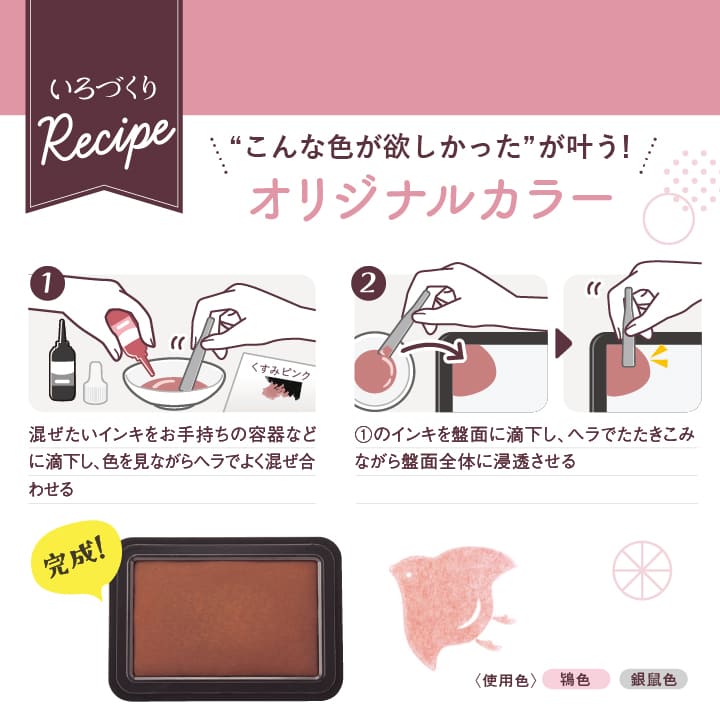 いろづくり
Recipe

“こんな色が欲しかった”が叶う!
オリジナルカラー

1
くすみピンク
混ぜたいインキをお手持ちの容器などに滴下し、色を見ながらヘラでよく混ぜ合わせる

2
①のインキを盤面に滴下し、ヘラでたたきこみながら盤面全体に浸透させる

完成!

〈使用色〉 鴇色 銀鼠色