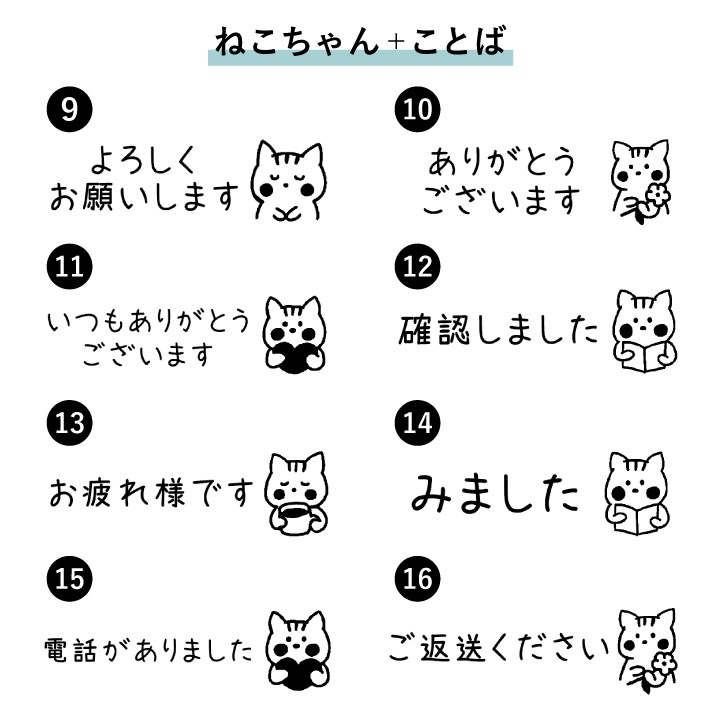 ねこちゃん+ことば

9
よろしく
お願いします

10
ありがとう
ございます

11
いつもありがとう
ございます

12
確認しました

13
お疲れ様です

14
みました

15
電話がありました

16
ご返送ください