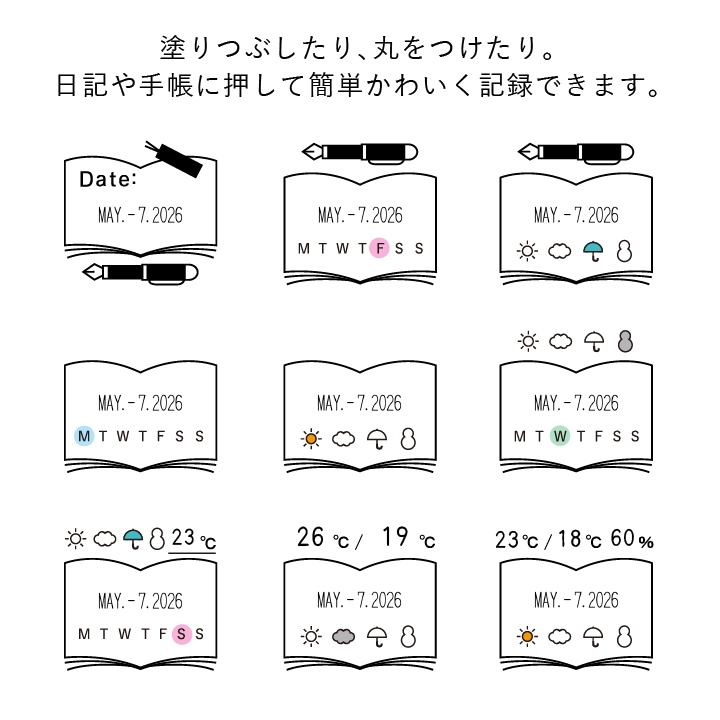 塗りつぶしたり、丸をつけたり。
日記や手帳に押して簡単かわいく記録できます。

Date:
MAY.-7.2026

MAY.-7.2026
M T W T F S S

MAY.-7.2026

MAY.-7.2026
M T W T F S S

MAY.-7.2026

MAY.-7.2026
M T W T F S S

23 ℃
MAY.-7.2026
M T W T F S S

26 ℃ / 19 ℃
MAY.-7.2026

23℃ / 18℃ 60%
MAY.-7.2026