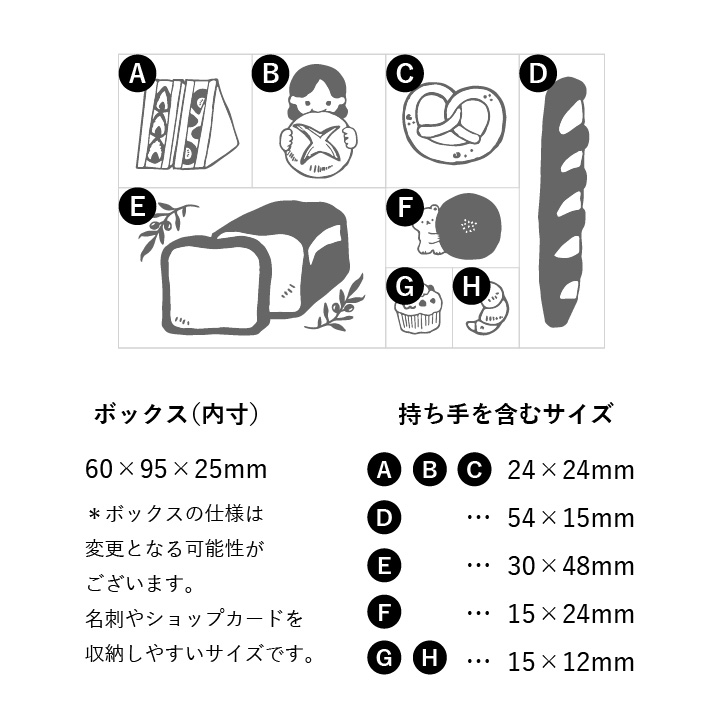 A B C D
E
F
G H

ボックス(内寸)

60×95×25mm

＊ボックスの仕様は変更となる可能性がございます。
名刺やショップカードを収納しやすいサイズです。

持ち手を含むサイズ

A B C 24×24mm
D … 54×15mm
E … 30×48mm
F … 15×24mm
G H … 15×12mm