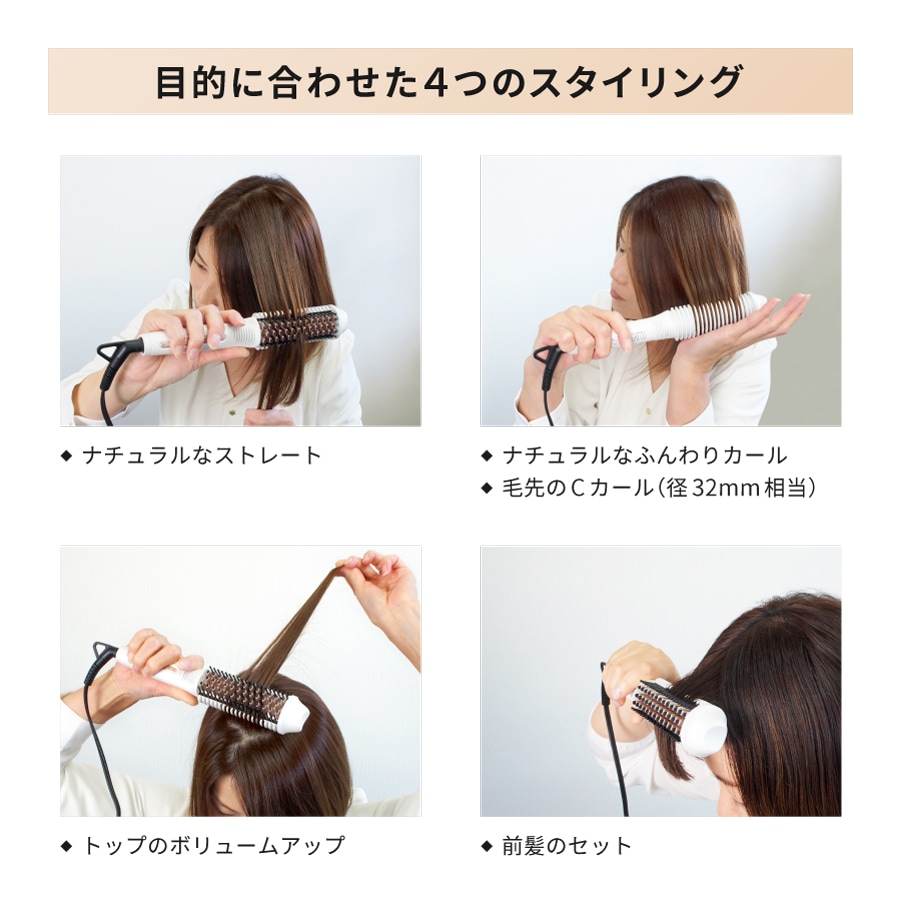 目的に合わせた4つのスタイリング

◆ ナチュラルなストレート

◆ ナチュラルなふんわりカール
◆ 毛先のCカール（径32mm相当）

◆ トップのボリュームアップ

◆ 前髪のセット