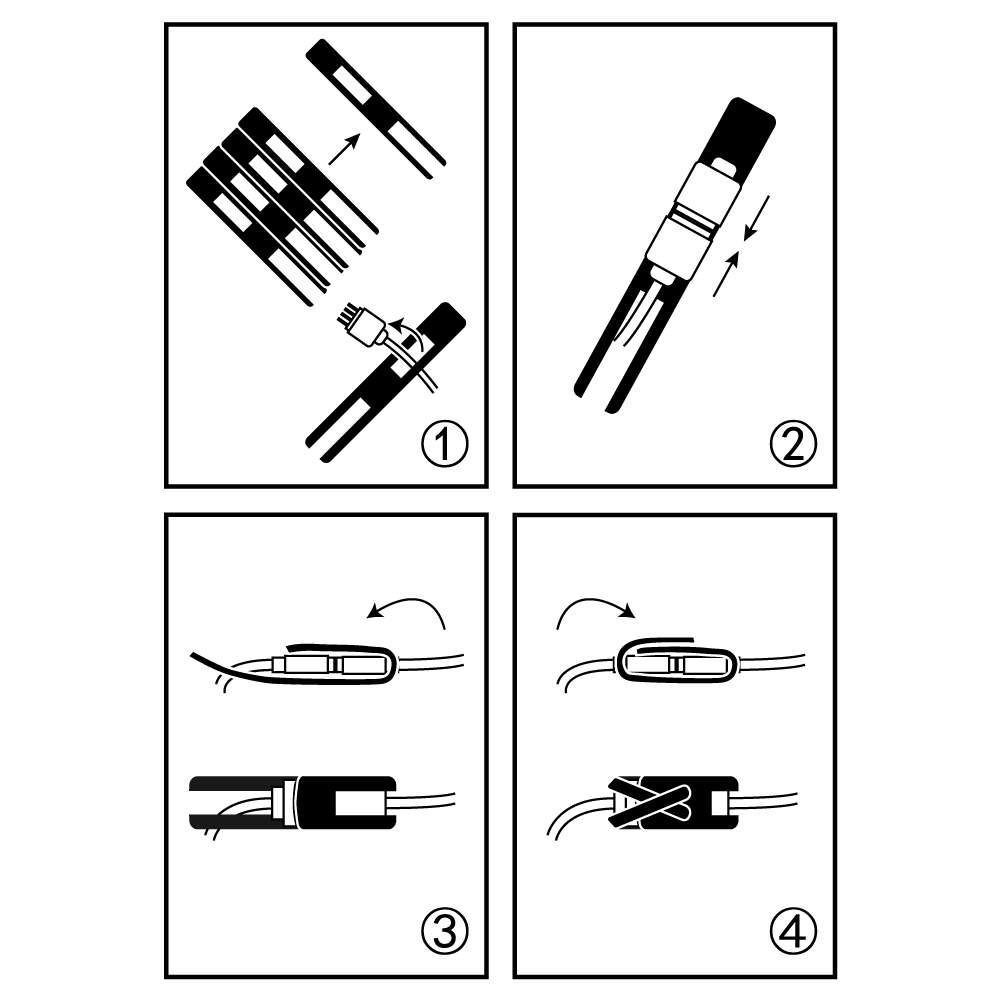 ①

②

③

④