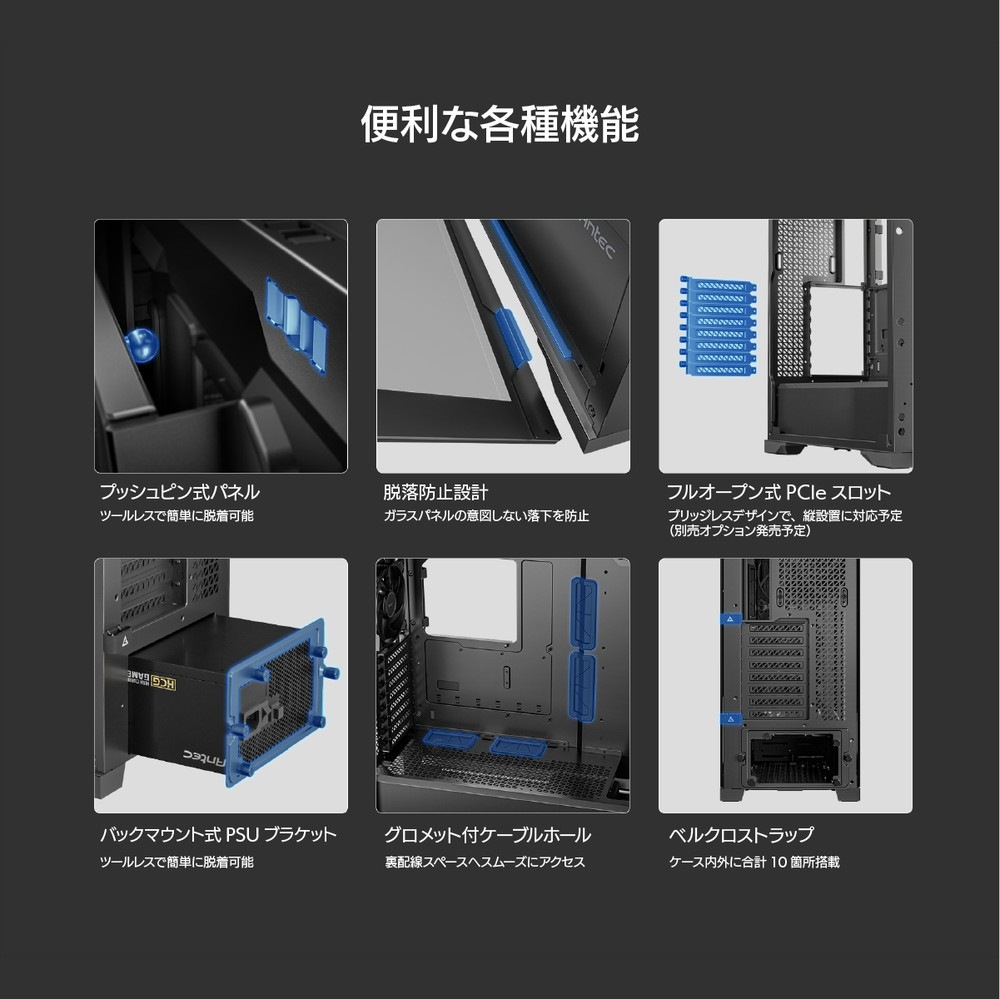 便利な各種機能

プッシュピン式パネル
ツールレスで簡単に脱着可能

脱落防止設計
ガラスパネルの意図しない落下を防止

フルオープン式 PCIe スロット
ブリッジレスデザインで、縦設置に対応予定（別売オプション発売予定）

バックマウント式 PSU ブラケット
ツールレスで簡単に脱着可能

グロメット付ケーブルホール
裏配線スペースへスムーズにアクセス

ベルクロストラップ
ケース内外に合計 10 箇所搭載