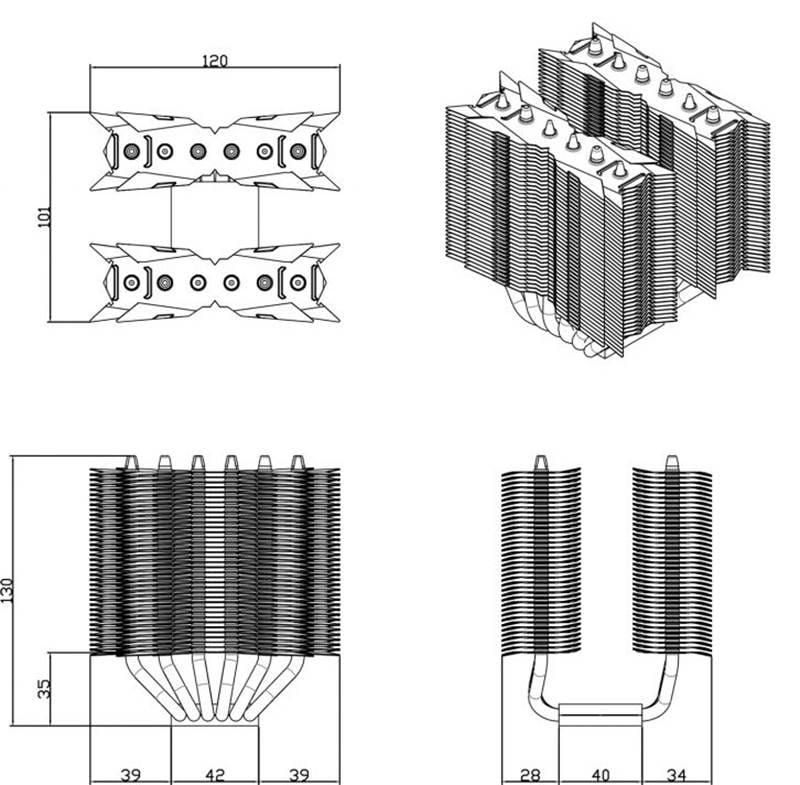 120

101

130

35

39 42 39

28 40 34