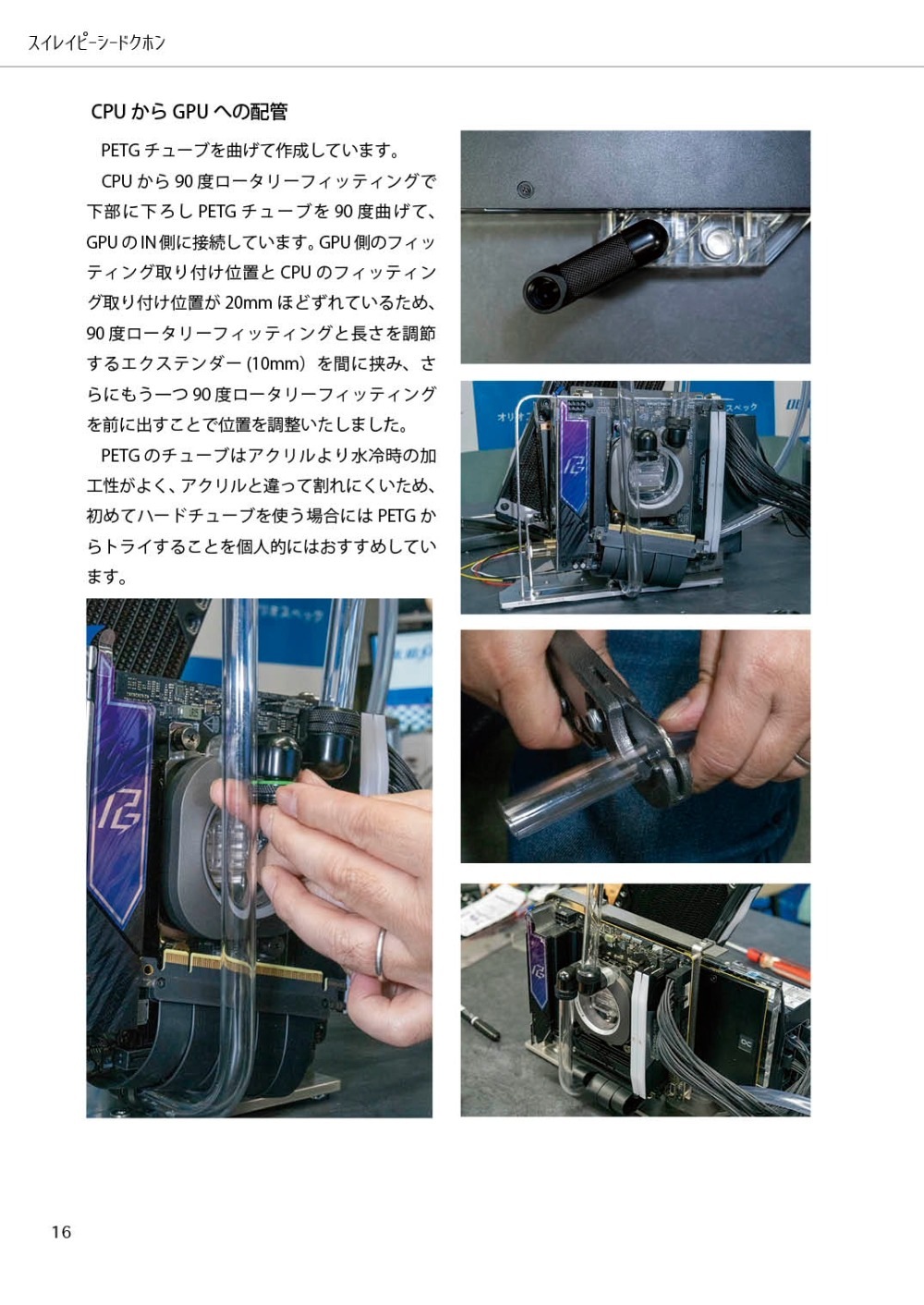 スイレイピーシードクホン

CPU から GPU への配管

PETG チューブを曲げて作成しています。

CPU から 90 度ロータリーフィッティングで下部に下ろし PETG チューブを 90 度曲げて、GPU の IN 側に接続しています。GPU 側のフィッティング取り付け位置と CPU のフィッティング取り付け位置が 20mm ほどずれているため、90 度ロータリーフィッティングと長さを調節するエクステンダー (10mm) を間に挟み、さらにもう一つ 90 度ロータリーフィッティングを前に出すことで位置を調整いたしました。

PETG のチューブはアクリルより水冷時の加工性がよく、アクリルと違って割れにくいため、初めてハードチューブを使う場合には PETG からトライすることを個人的にはおすすめしています。

16