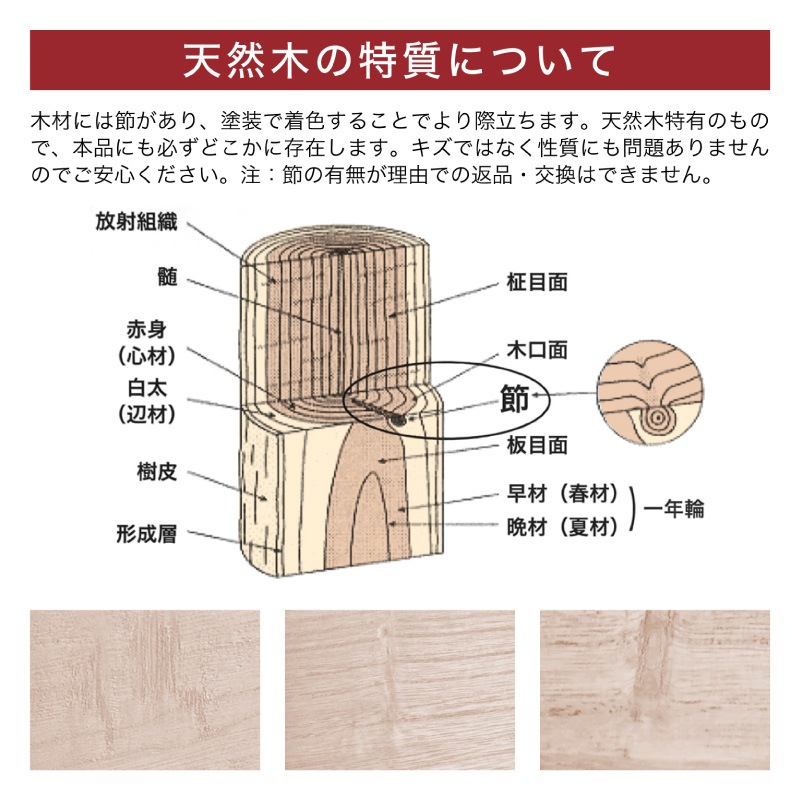 天然木の特質について

木材には節があり、塗装で着色することでより際立ちます。天然木特有のもので、本品にも必ずどこかに存在します。キズではなく性質にも問題ありませんのでご安心ください。注：節の有無が理由での返品・交換はできません。

放射組織
髄
赤身
（心材）
白太
（辺材）
樹皮
形成層
柾目面
木口面
節
板目面
早材（春材）
晩材（夏材）
一年輪