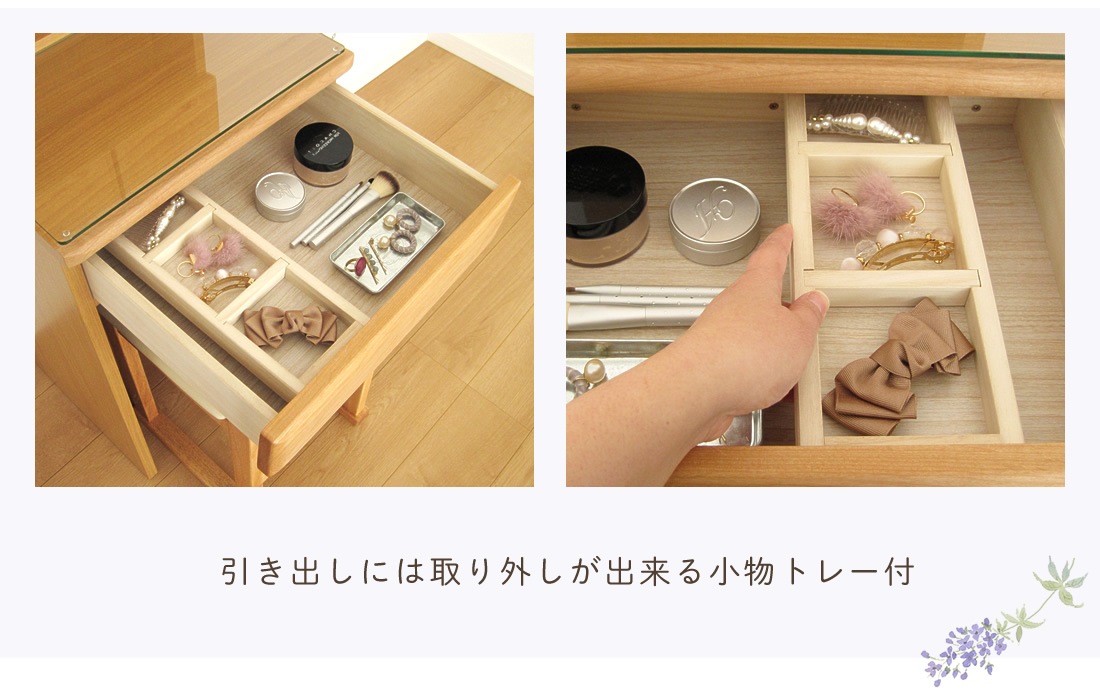 引き出しには取り外しが出来る小物トレー付