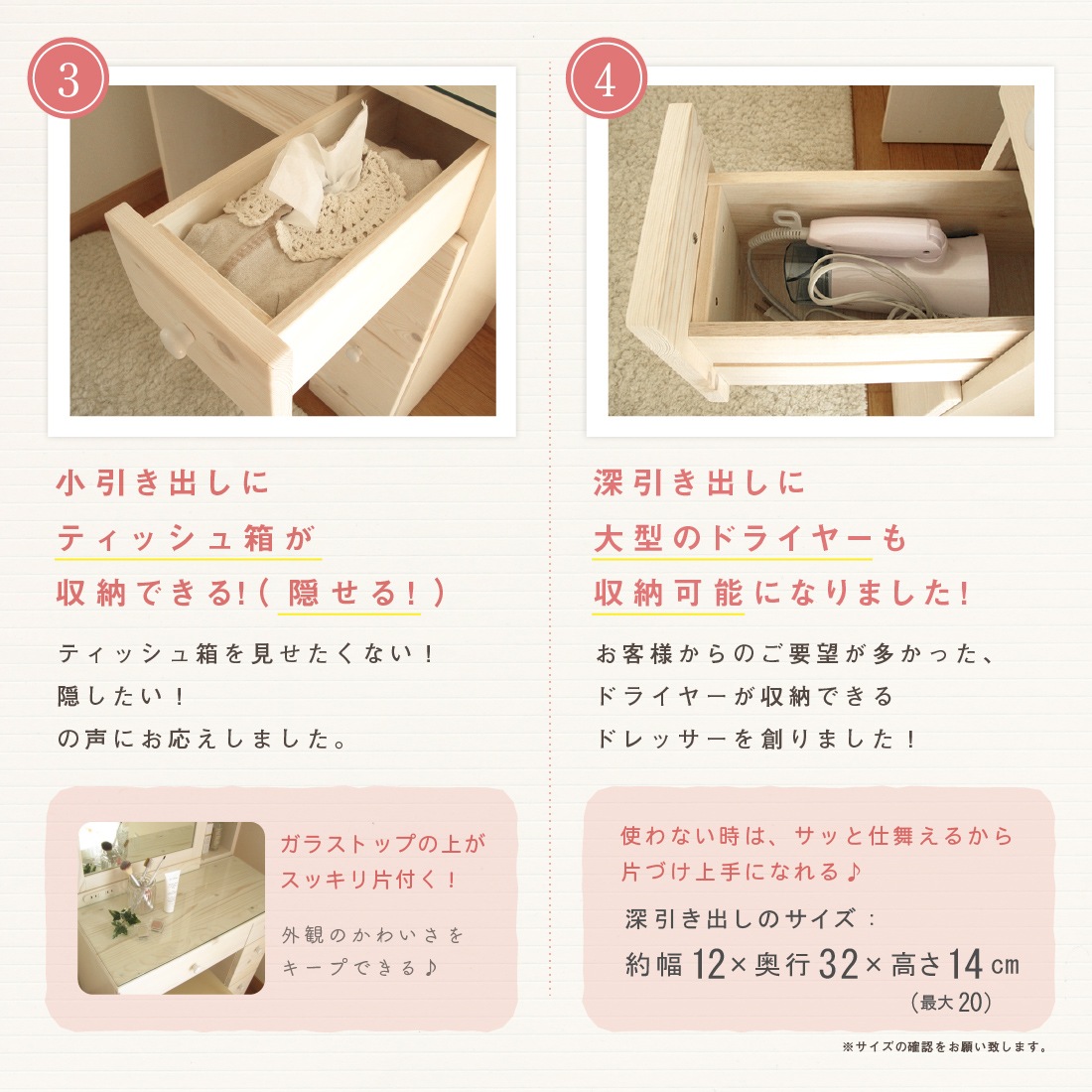 3

小引き出しに
ティッシュ箱が
収納できる!(隠せる!)

ティッシュ箱を見せたくない！
隠したい！
の声にお応えしました。

ガラストップの上が
スッキリ片付く！

外観のかわいさを
キープできる♪

4

深引き出しに
大型のドライヤーも
収納可能になりました!

お客様からのご要望が多かった、
ドライヤーが収納できる
ドレッサーを創りました！

使わない時は、サッと仕舞えるから
片づけ上手になれる♪

深引き出しのサイズ：
約幅12×奥行32×高さ14cm
(最大20)

※サイズの確認をお願い致します。