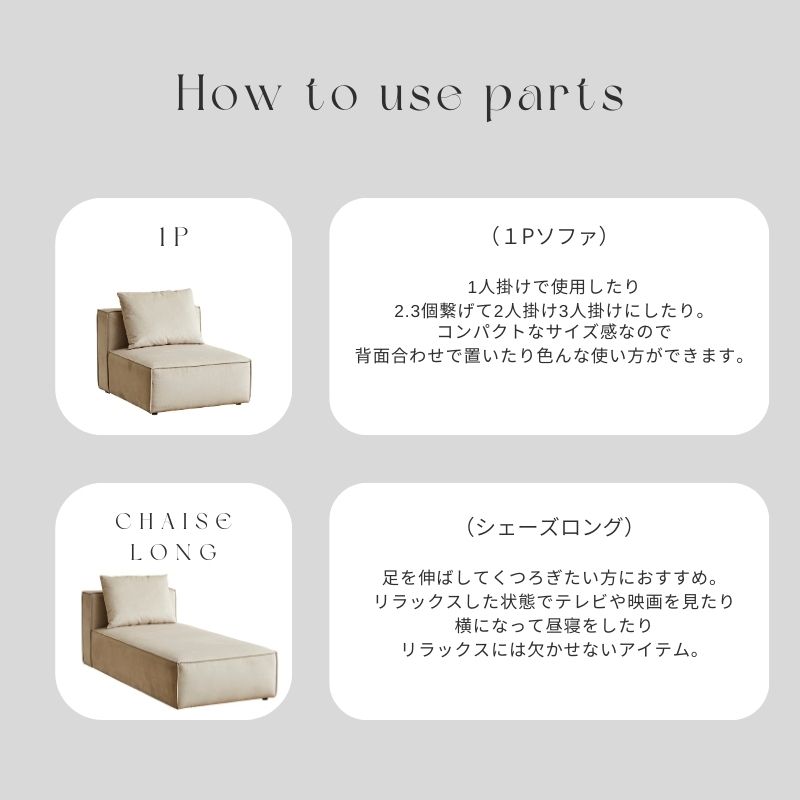 How to use parts

1P

（１Pソファ）

1人掛けで使用したり
2.3個繋げて2人掛け3人掛けにしたり。
コンパクトなサイズ感なので
背面合わせで置いたり色んな使い方ができます。

CHAISE LONG

（シェーズロング）

足を伸ばしてくつろぎたい方におすすめ。
リラックスした状態でテレビや映画を見たり
横になって昼寝をしたり
リラックスには欠かせないアイテム。