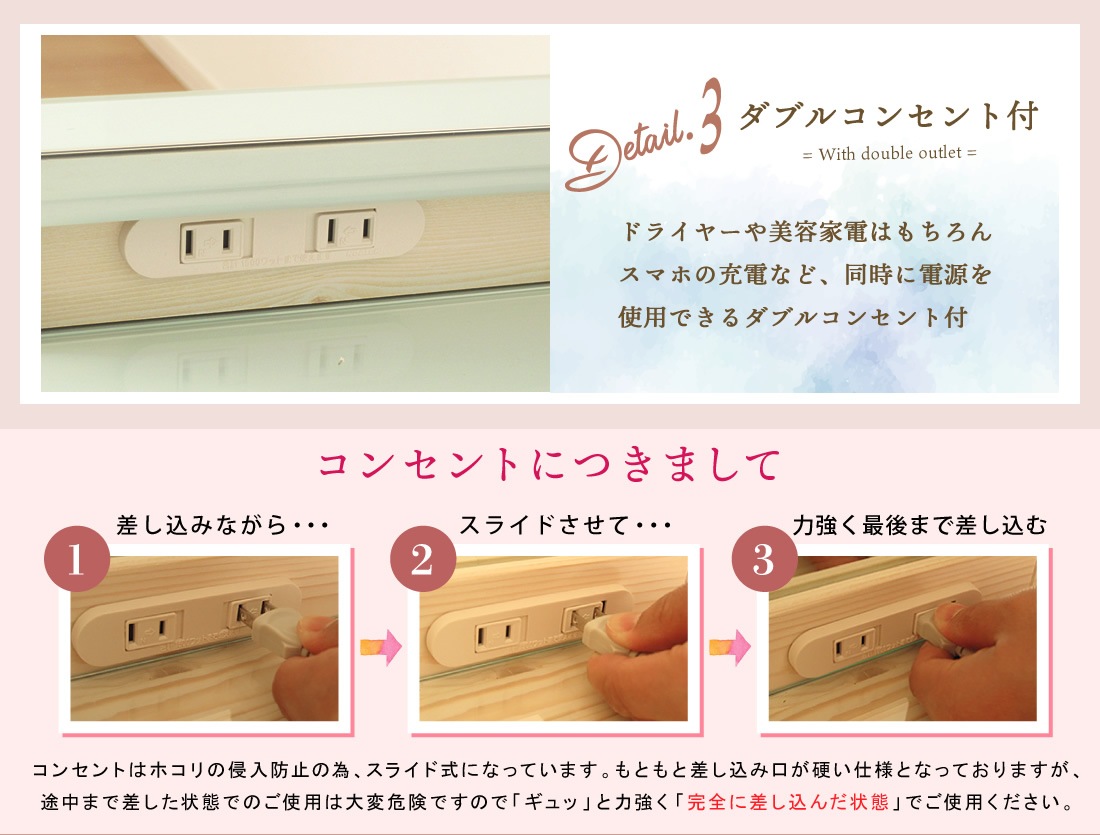 Detail.3 ダブルコンセント付

= With double outlet =

ドライヤーや美容家電はもちろん
スマホの充電など、同時に電源を
使用できるダブルコンセント付

コンセントにつきまして

1 差し込みながら・・・

2 スライドさせて・・・

3 力強く最後まで差し込む

コンセントはホコリの侵入防止の為、スライド式になっています。もともと差し込み口が硬い仕様となっておりますが、途中まで差した状態でのご使用は大変危険ですので「ギュッ」と力強く「完全に差し込んだ状態」でご使用ください。