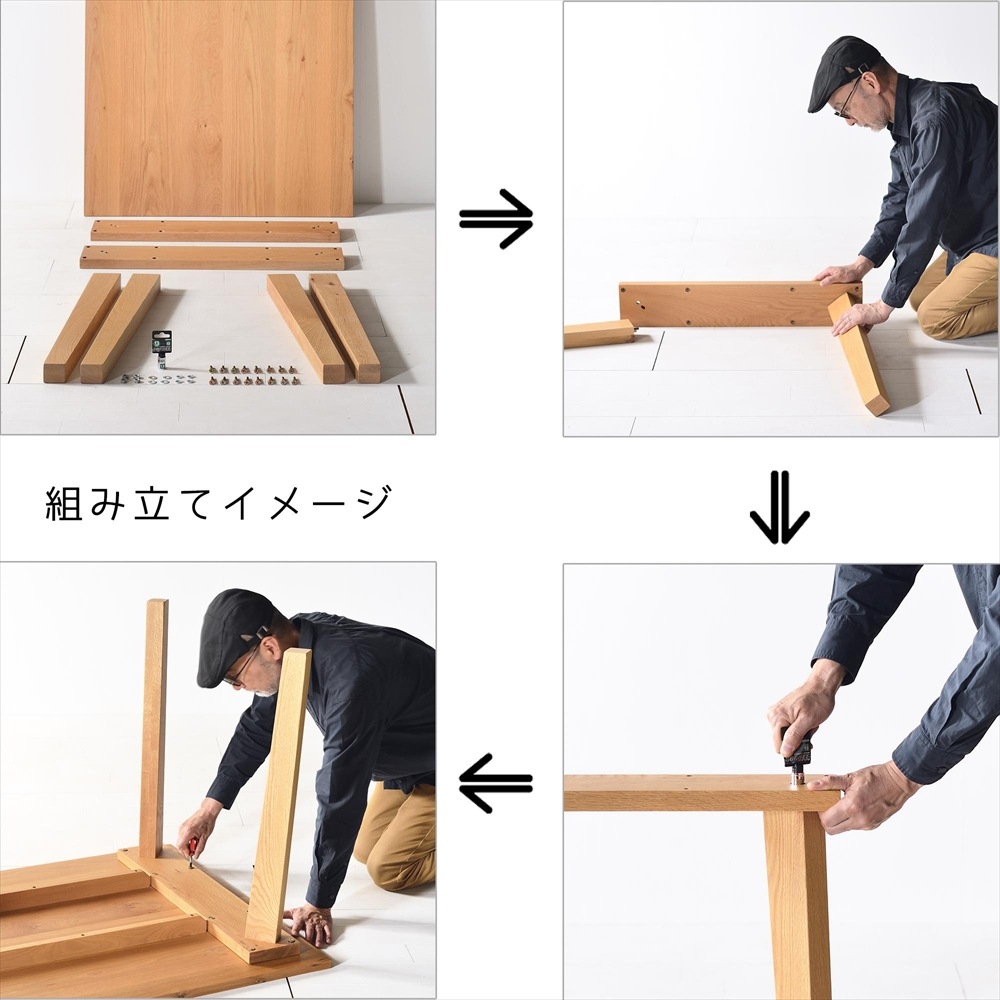 組み立てイメージ