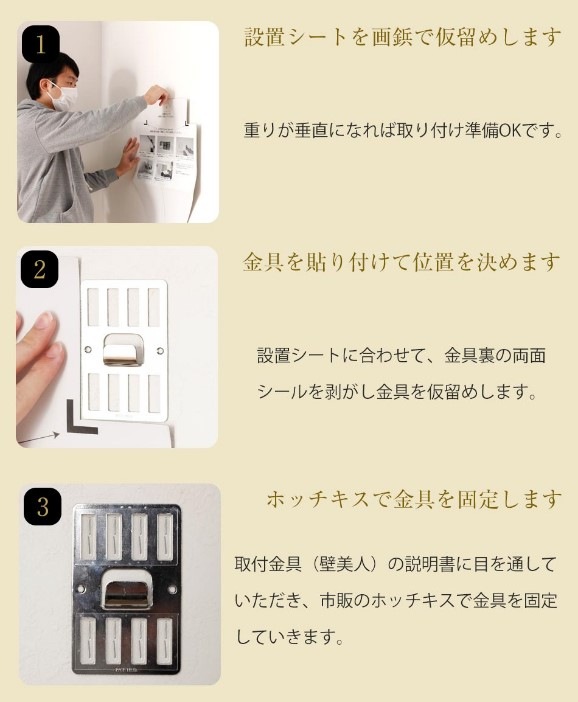 1

設置シートを画鋲で仮留めします

重りが垂直になれば取り付け準備OKです。

2

金具を貼り付けて位置を決めます

設置シートに合わせて、金具裏の両面シールを剥がし金具を仮留めします。

3

ホッチキスで金具を固定します

取付金具（壁美人）の説明書に目を通していただき、市販のホッチキスで金具を固定していきます。