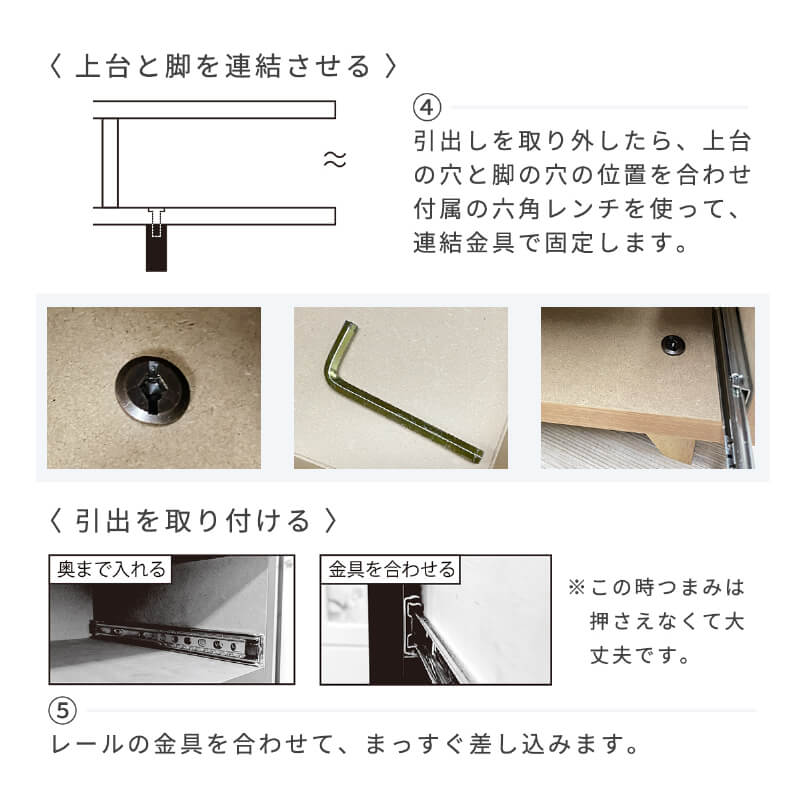 〈 上台と脚を連結させる 〉

≈

④

引出しを取り外したら、上台の穴と脚の穴の位置を合わせ付属の六角レンチを使って、連結金具で固定します。

〈 引出を取り付ける 〉

奥まで入れる

金具を合わせる

※この時つまみは押さえなくて大丈夫です。

⑤

レールの金具を合わせて、まっすぐ差し込みます。