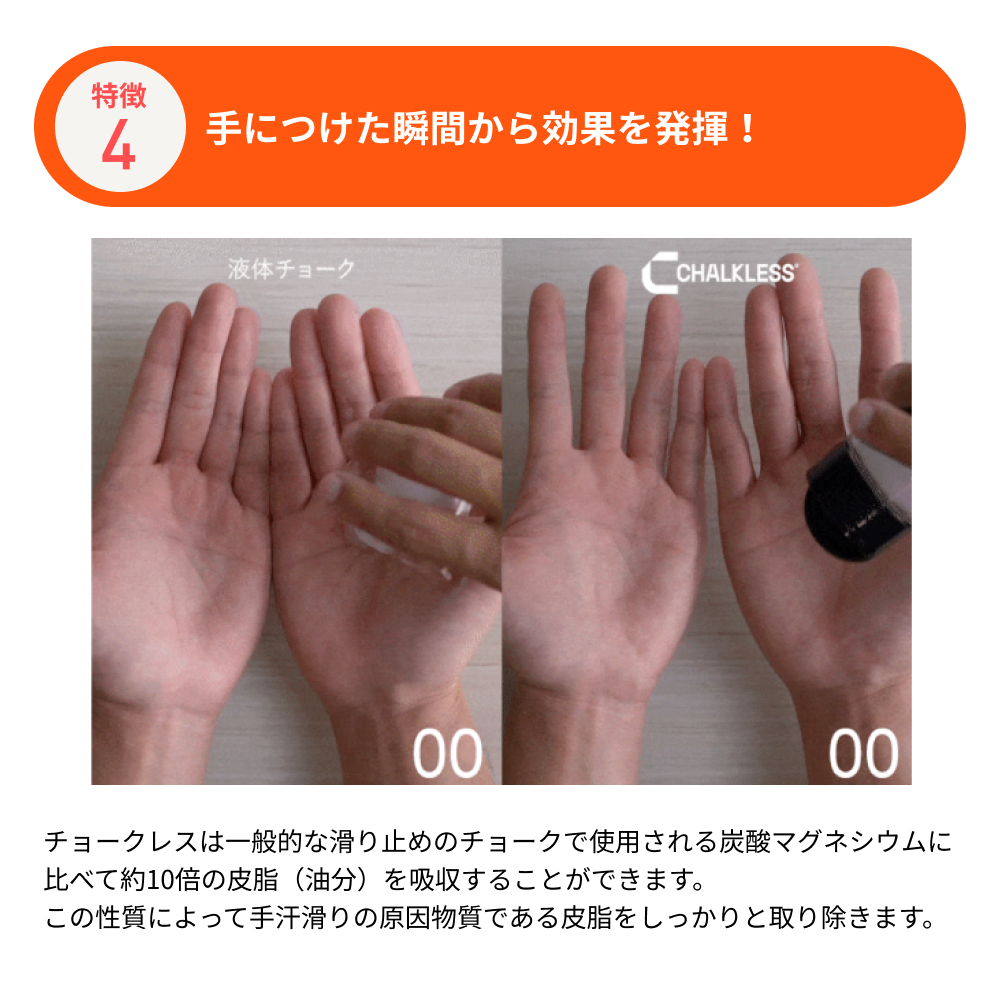 特徴
4
手につけた瞬間から効果を発揮！

液体チョーク

CHALKLESS

00

00

チョークレスは一般的な滑り止めのチョークで使用される炭酸マグネシウムに比べて約10倍の皮脂（油分）を吸収することができます。
この性質によって手汗滑りの原因物質である皮脂をしっかりと取り除きます。