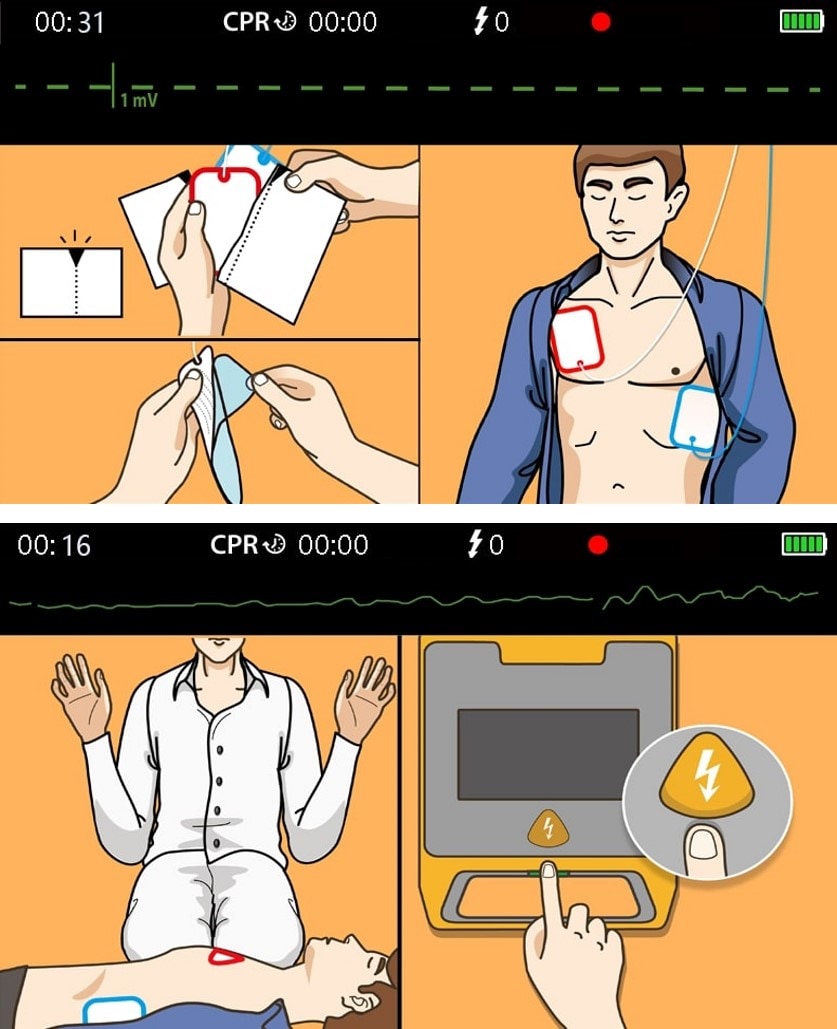 00:31 CPR 00:00 0

1 mV

00:16 CPR 00:00 0